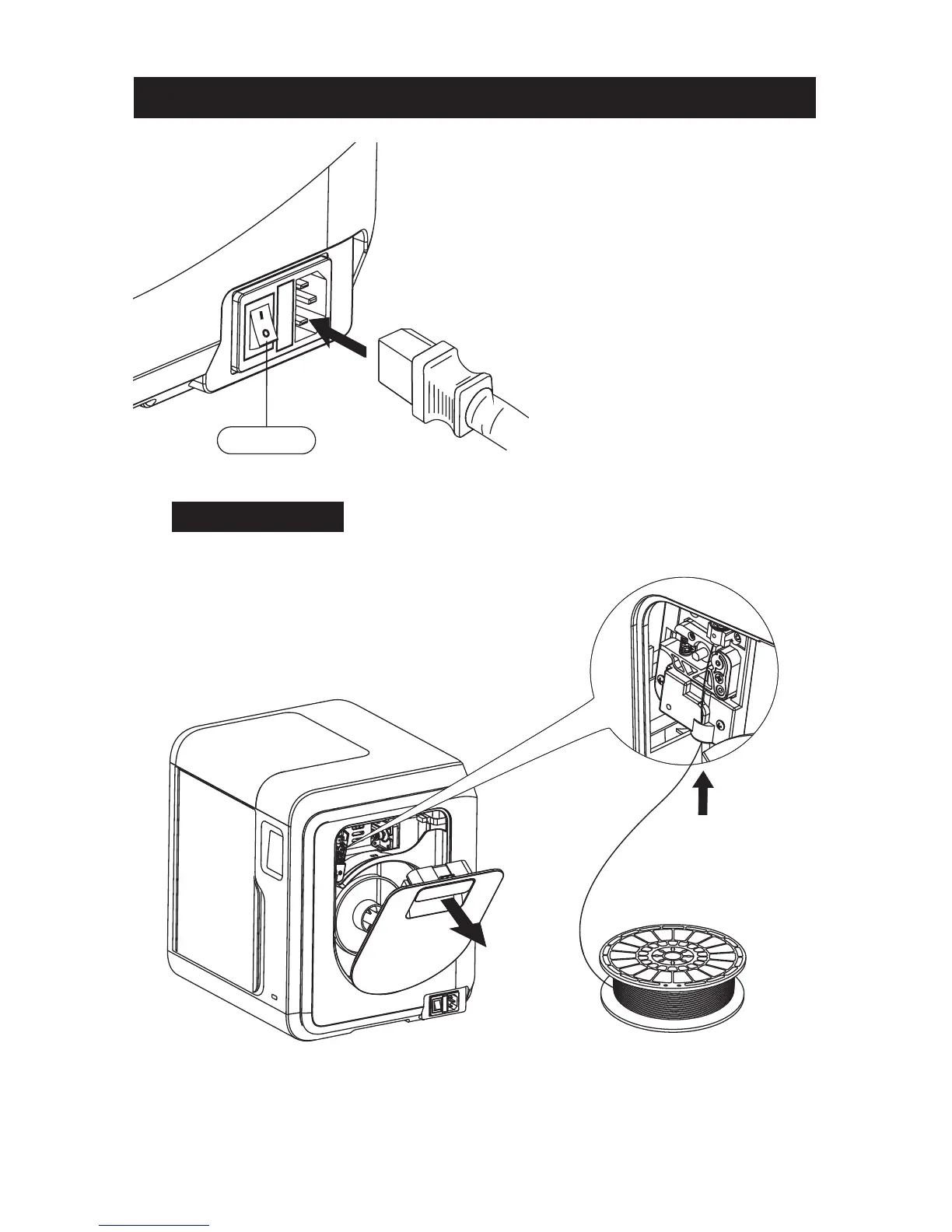 I
O