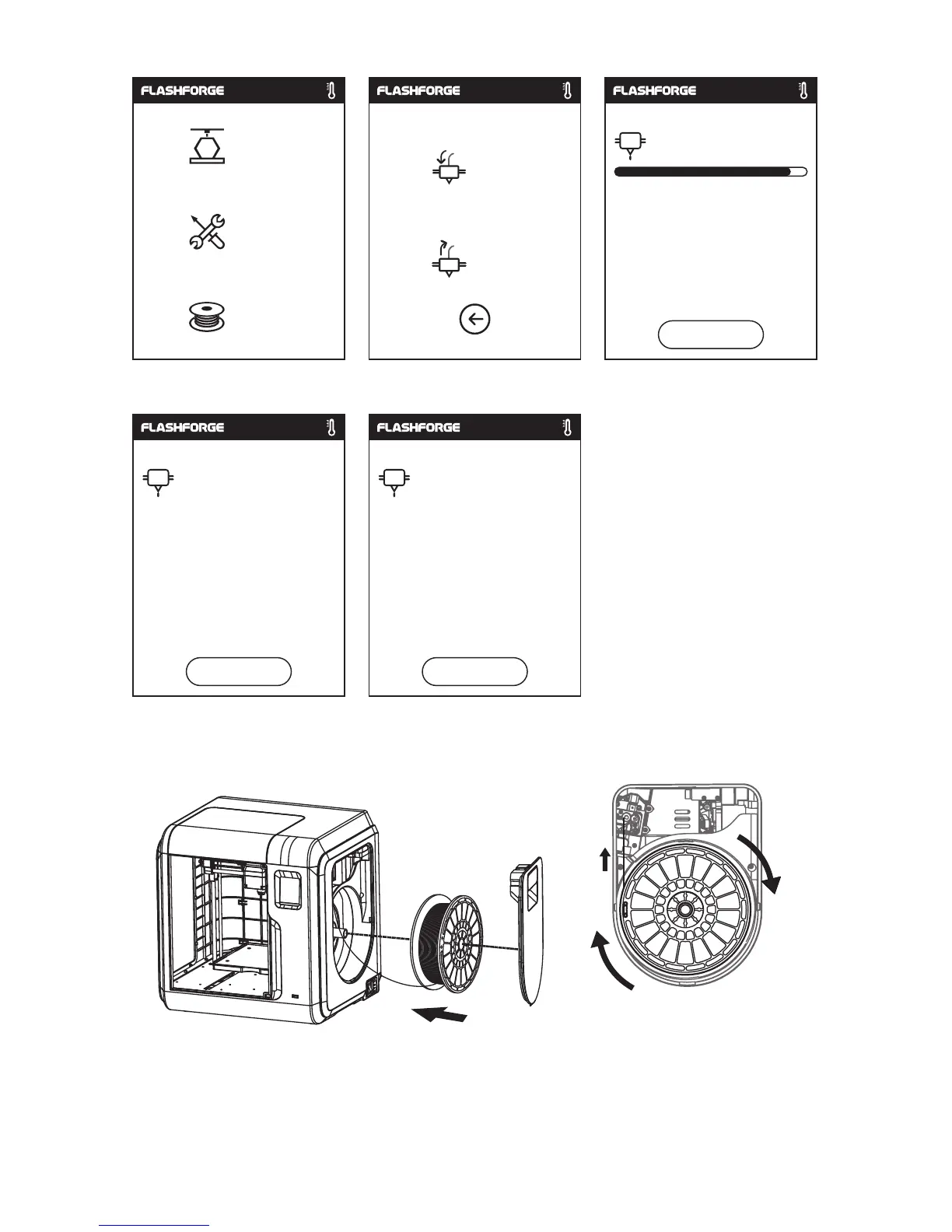 FLASHFORGE

FLASHFORGE

FLASHFORGE

FLASHFORGE

FLASHFORGE