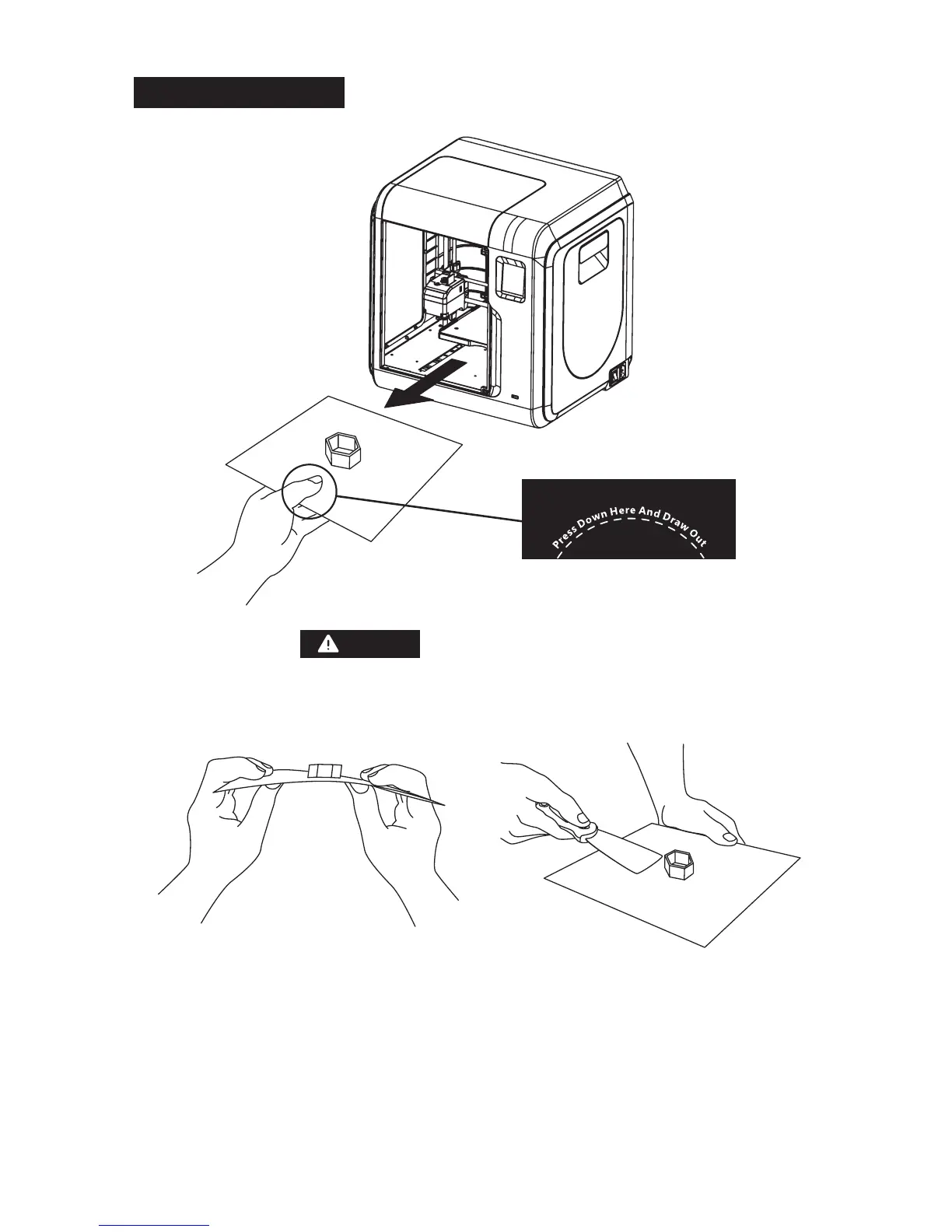 Press Down Here And Draw Out