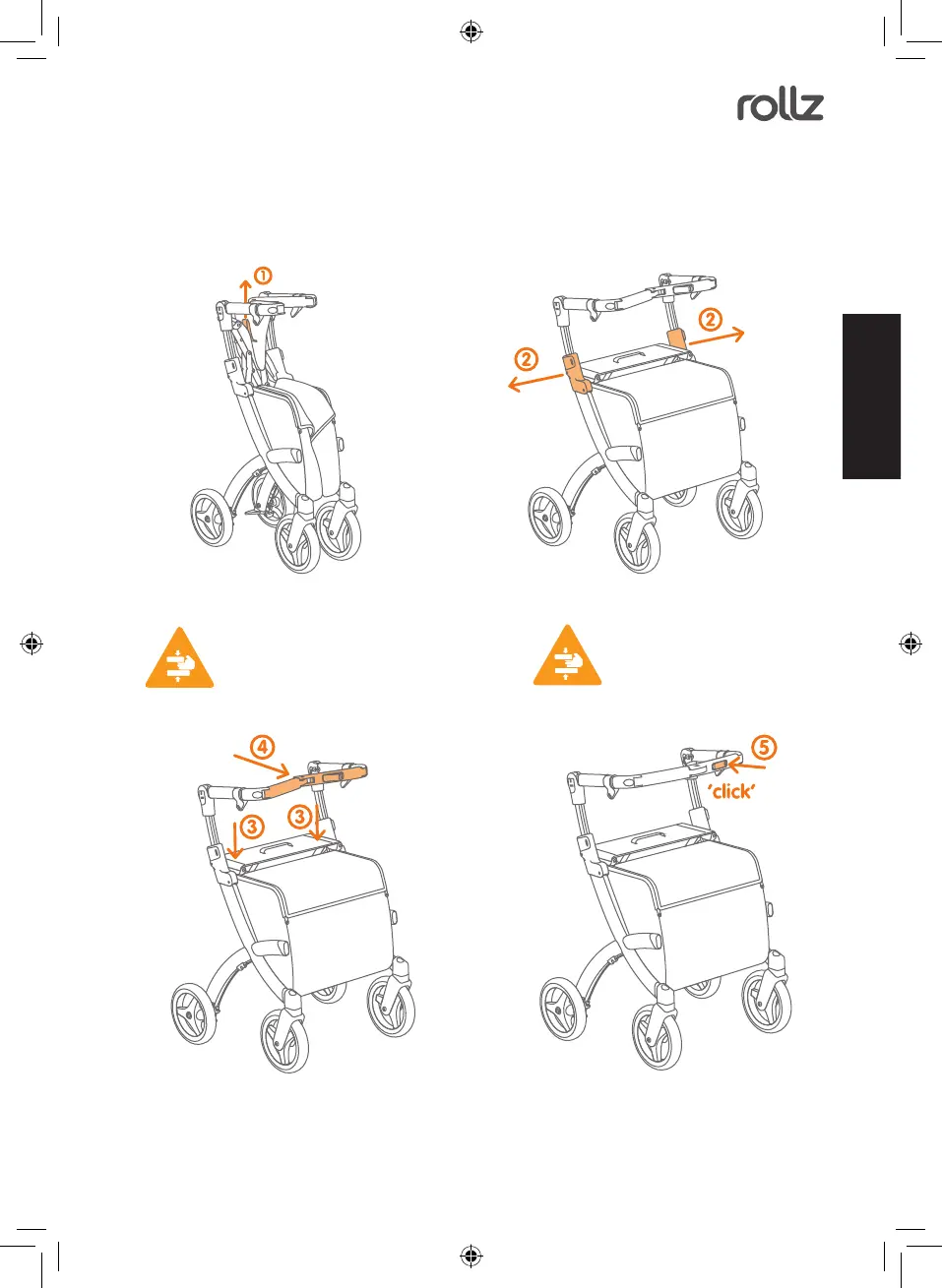 rollz

1

2

2

4

3

3

5

'click'