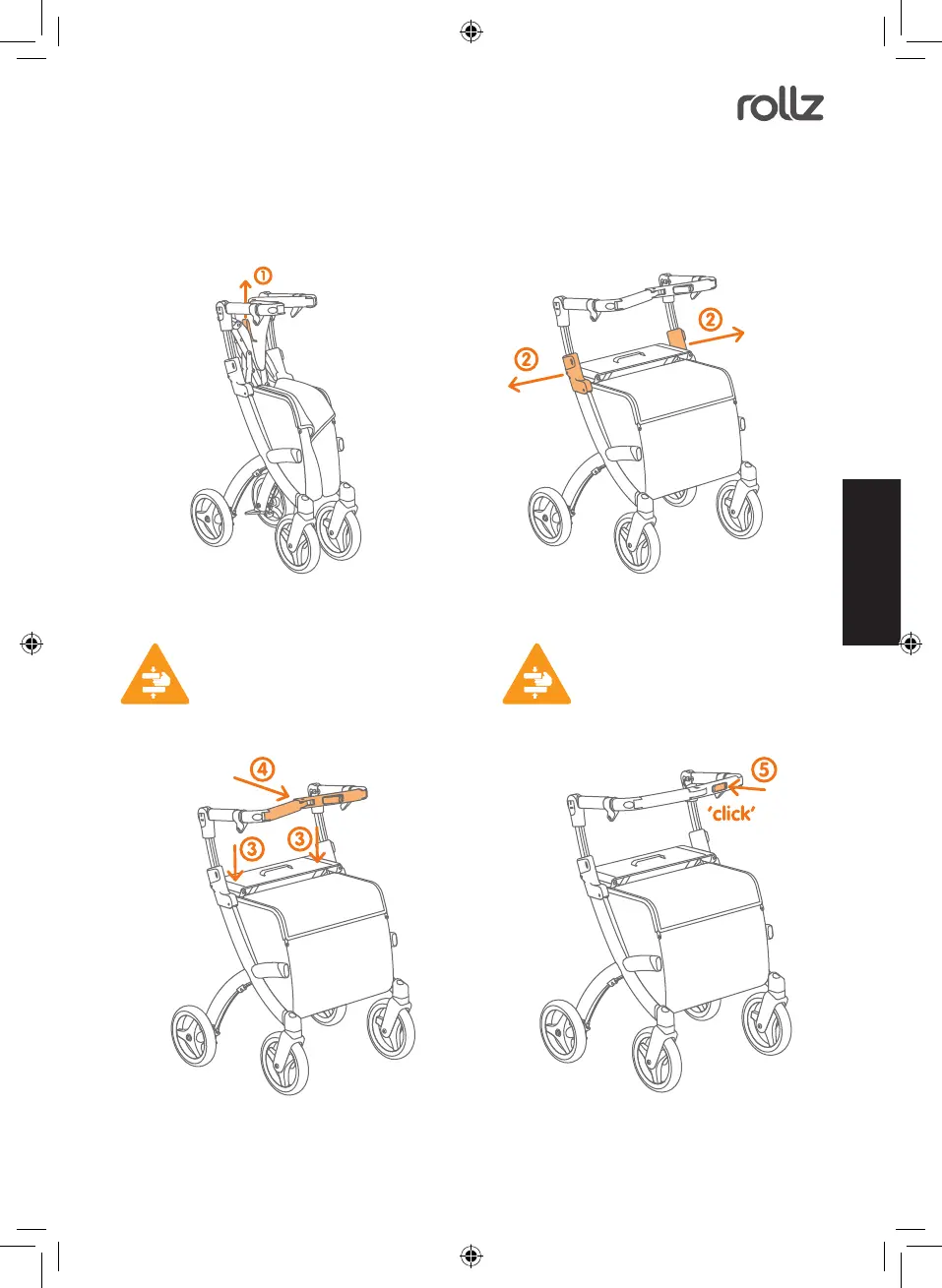 rollz

1

2

2

4

3

3

5

'click'