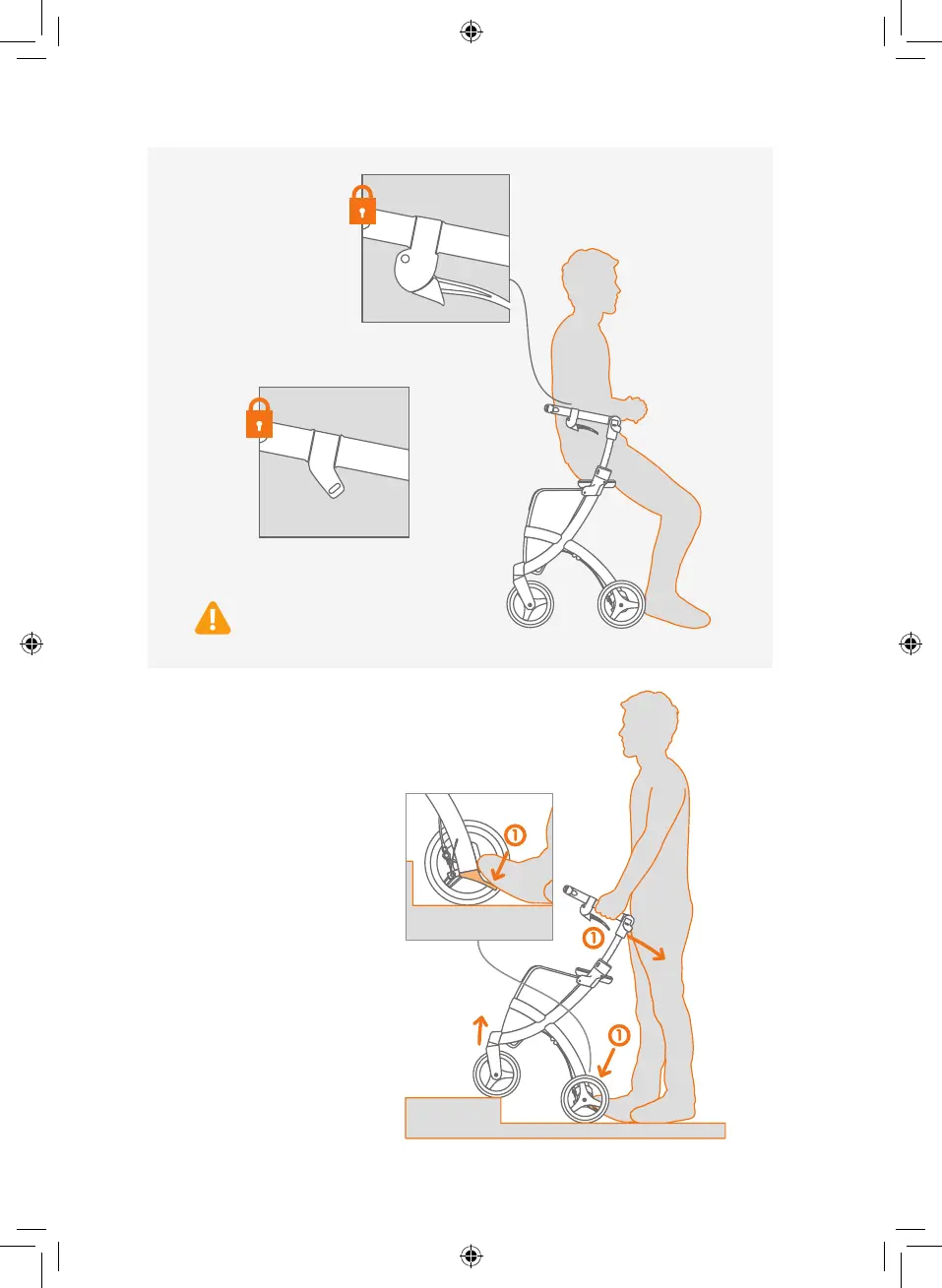 1

1

1