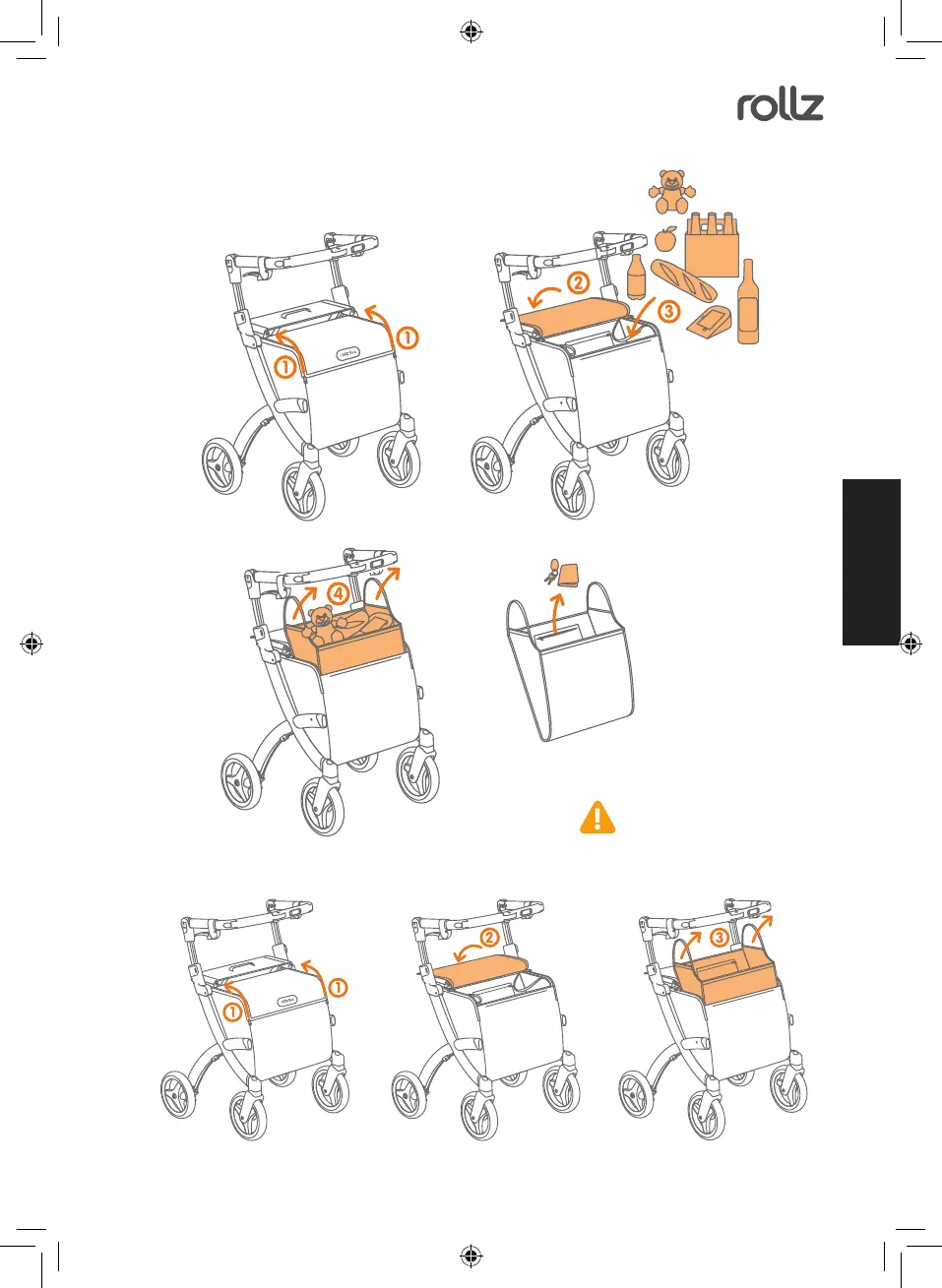 rollz

1
1
2
3
4

1
1
2
3