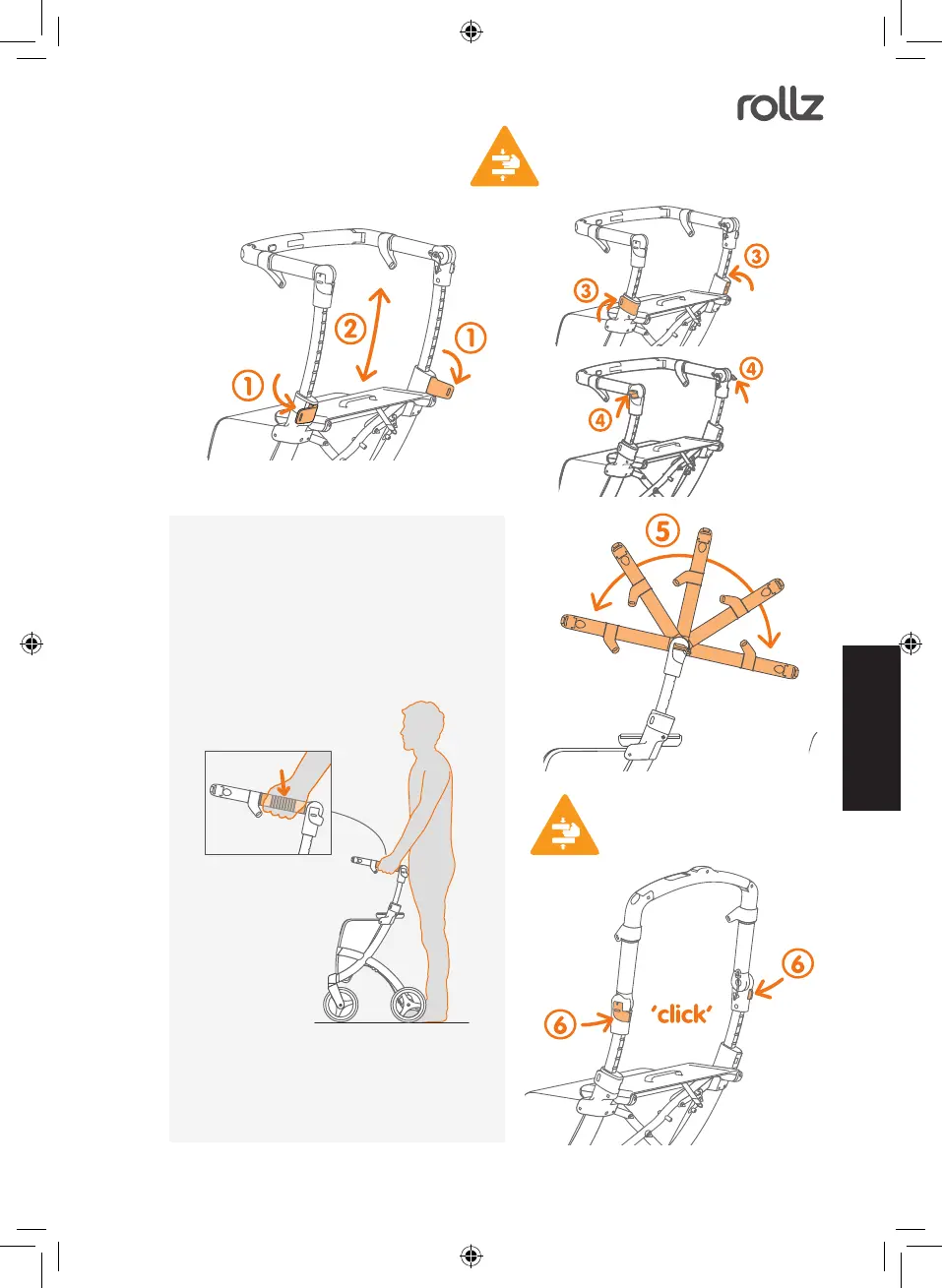 rollz

1

2

1

3

3

4

4

5

6

'click'

6