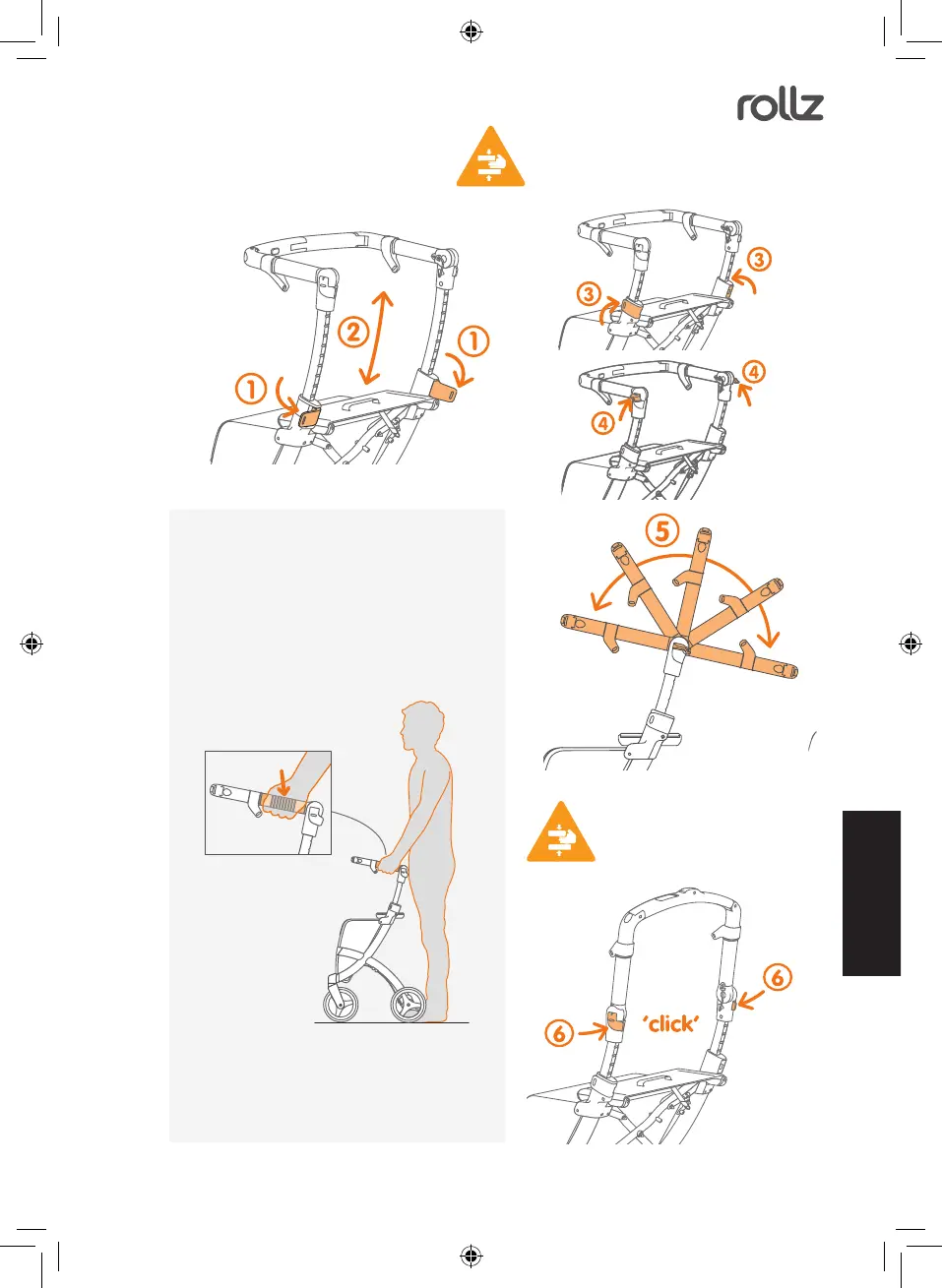 rollz

1
2
1

3
3

4
4

5

6
'click'
6