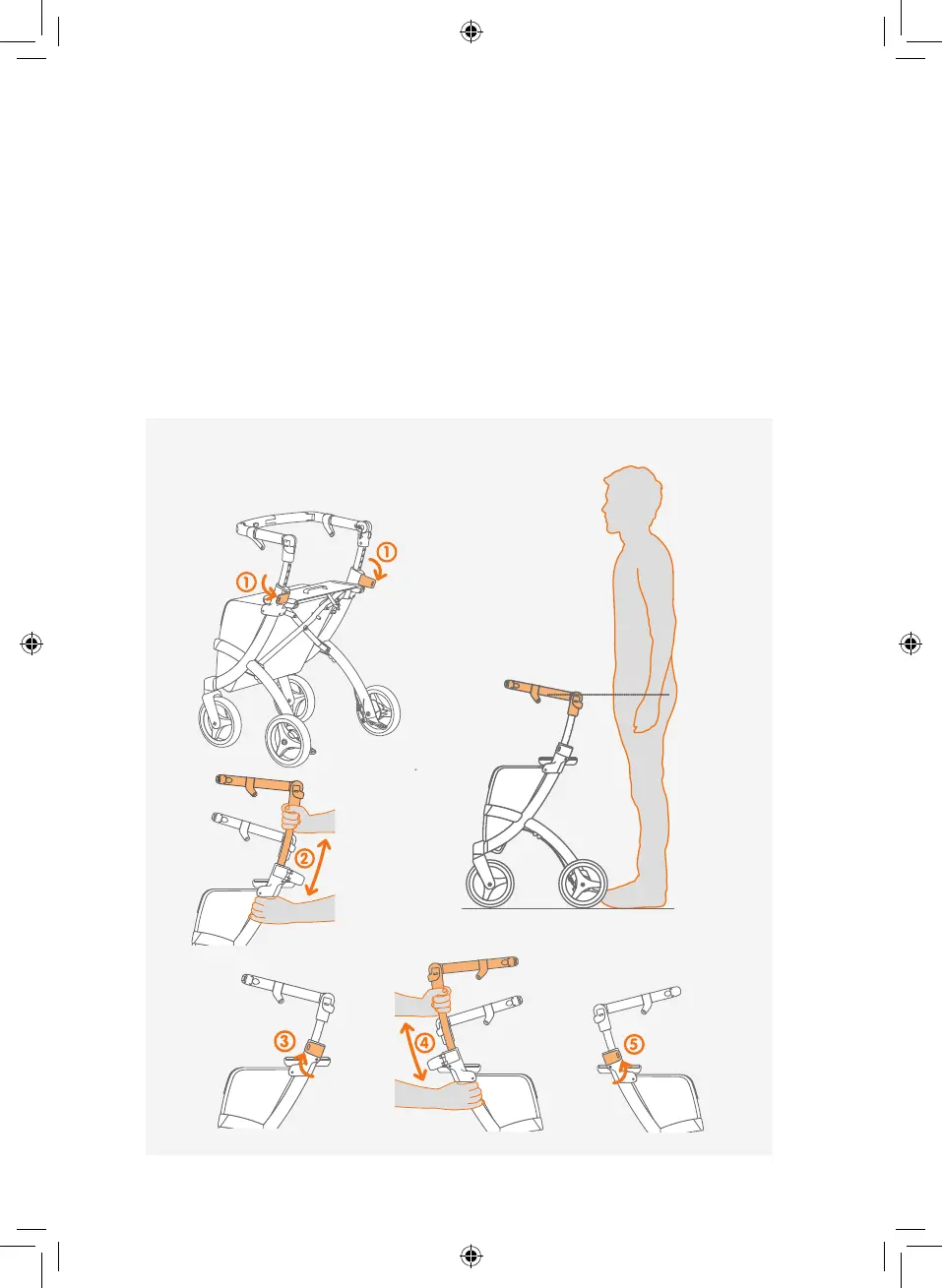 1
1
2
3
4
5