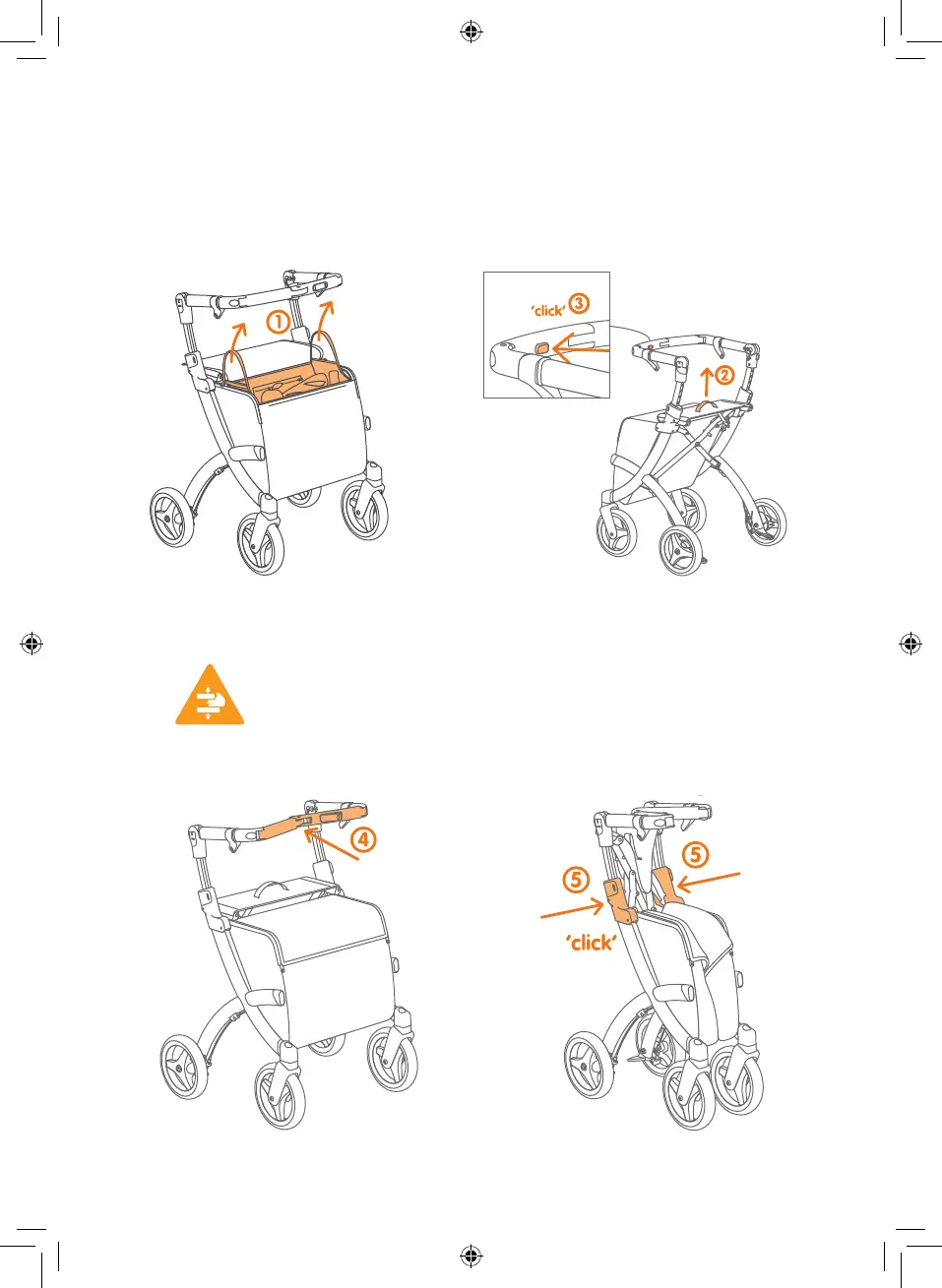 ①

'click' ③

②

④

⑤

⑤

'click'