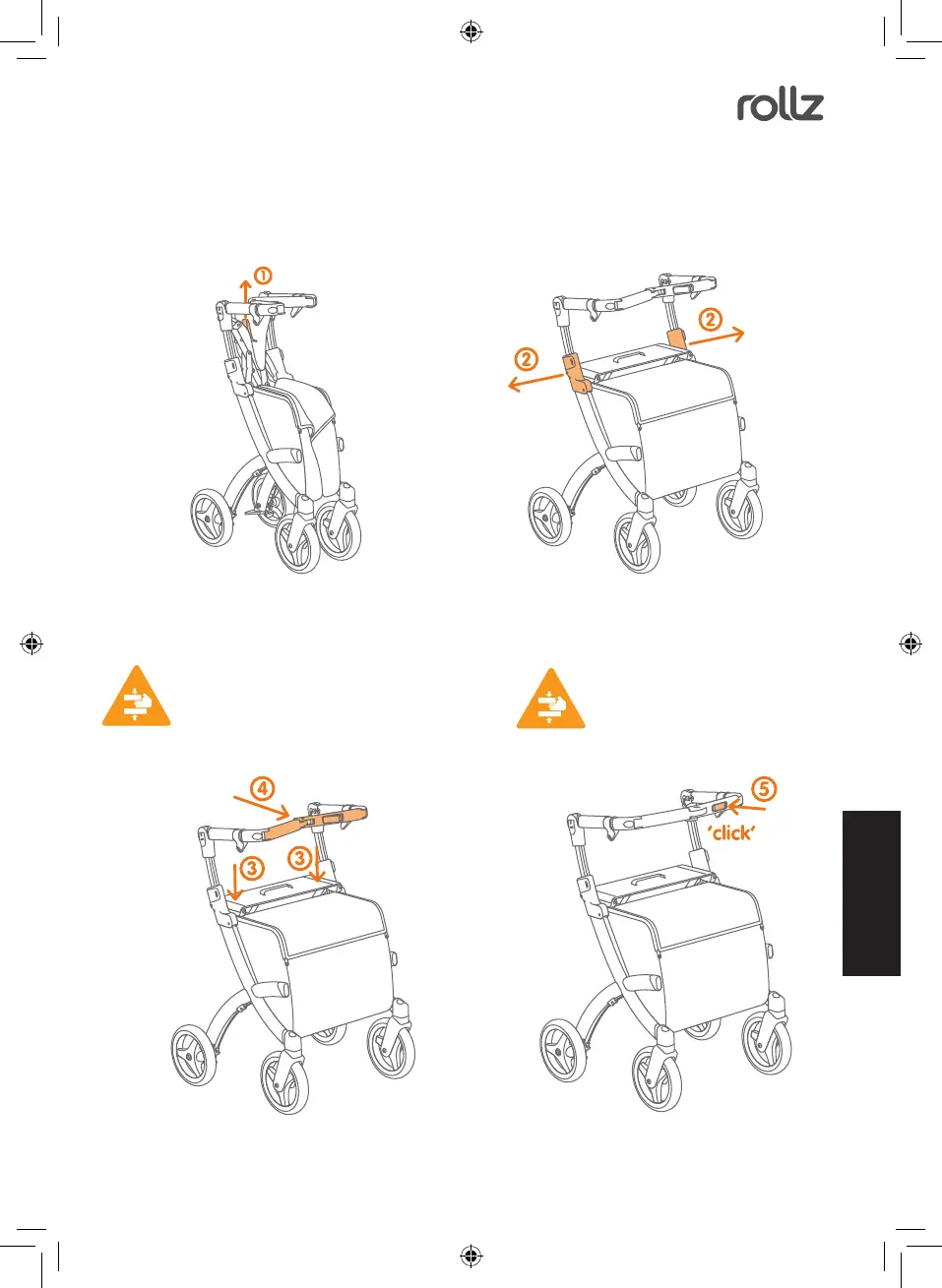 rollz

①

②

②

④

③

③

⑤

'click'