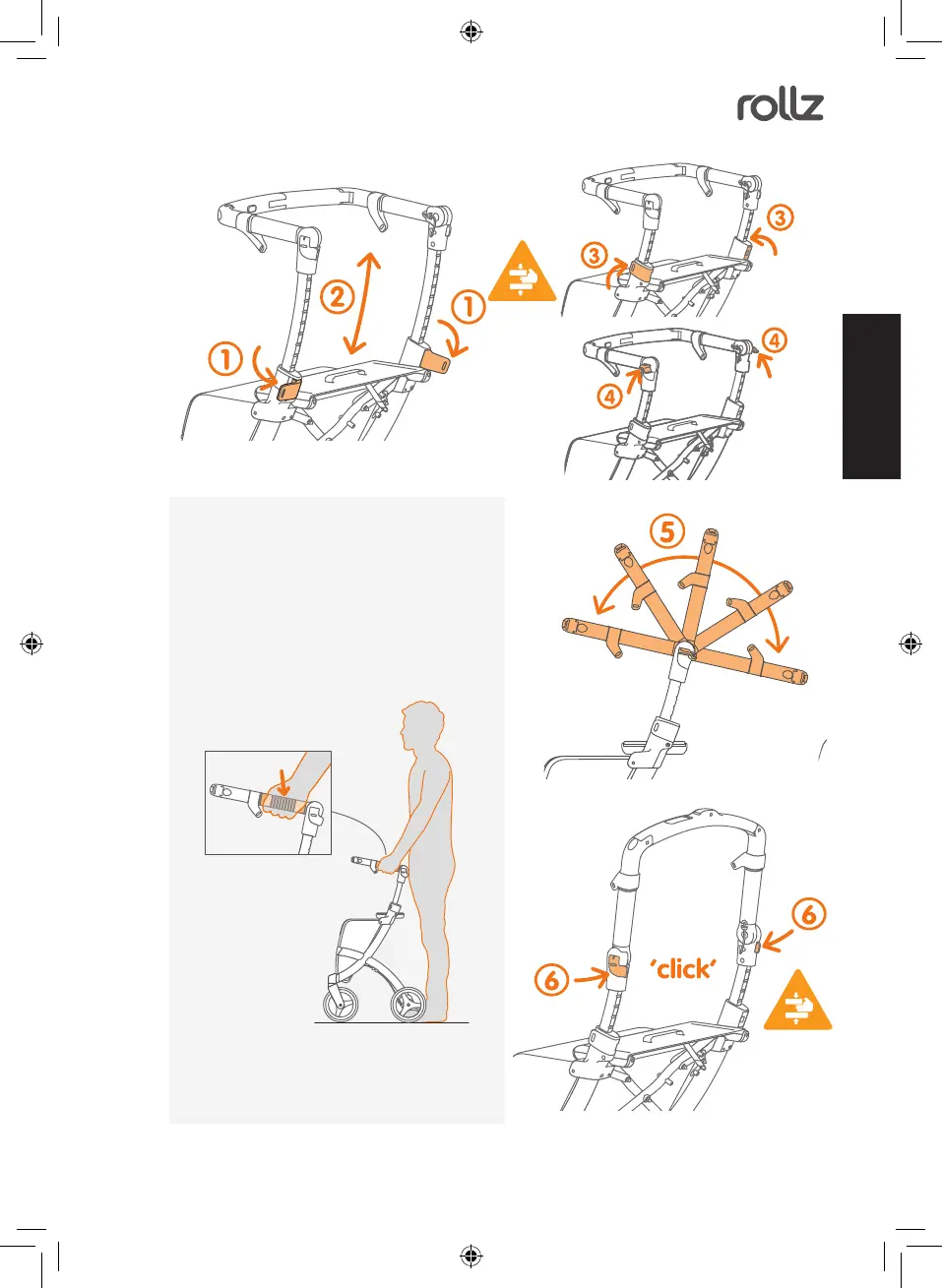 rollz

1
2
1

3
3

4
4

5

6
'click'
6