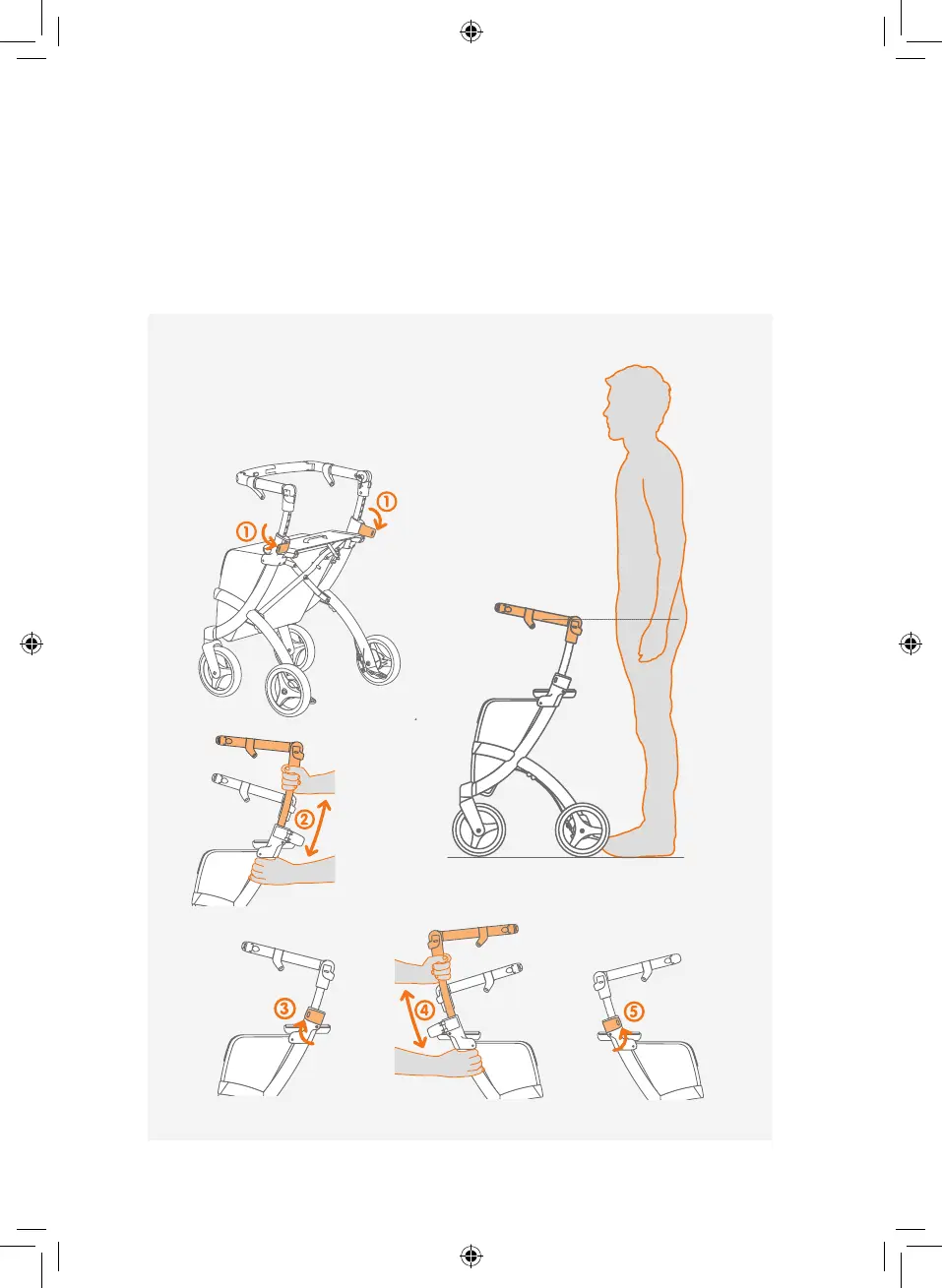 1
1
2
3
4
5