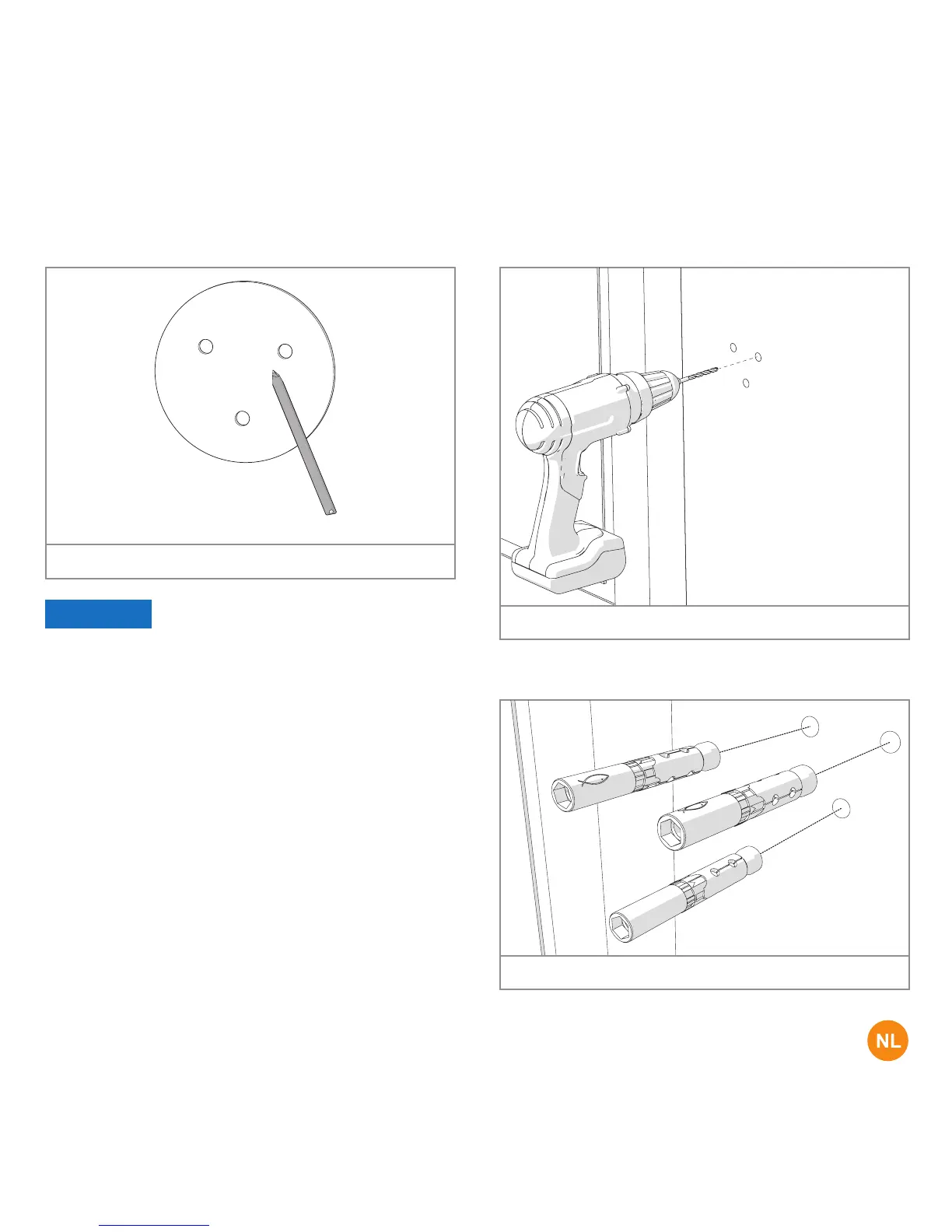 NL