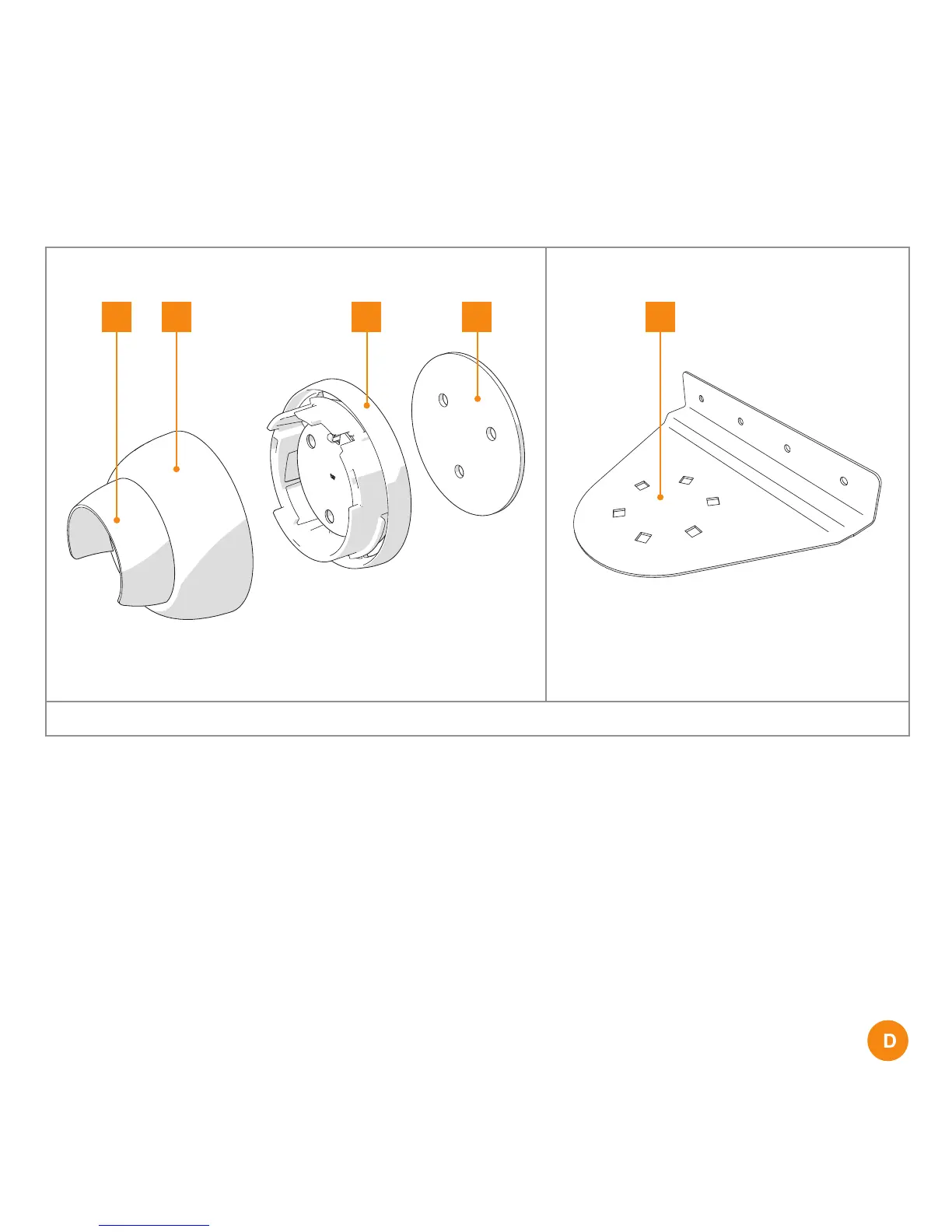 D