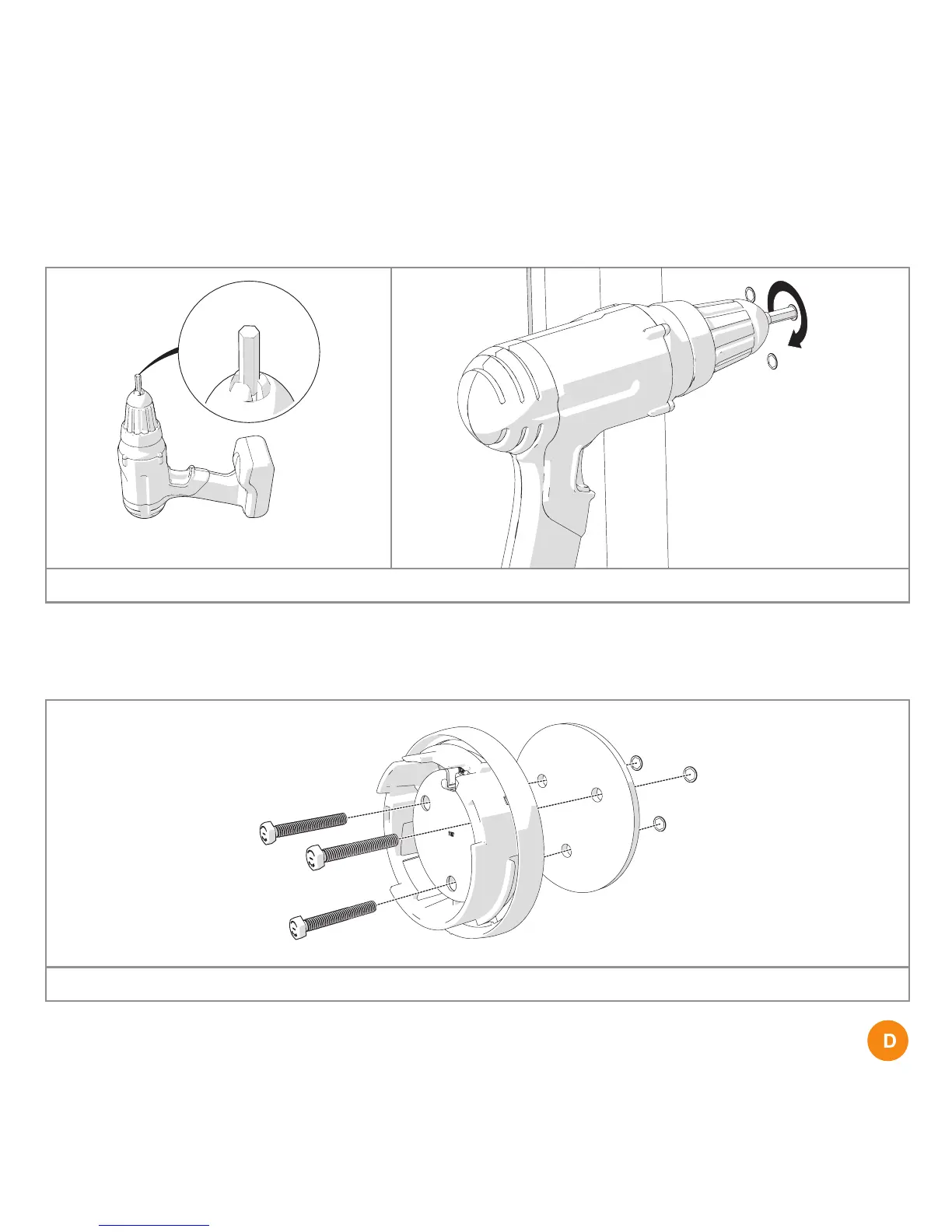 D