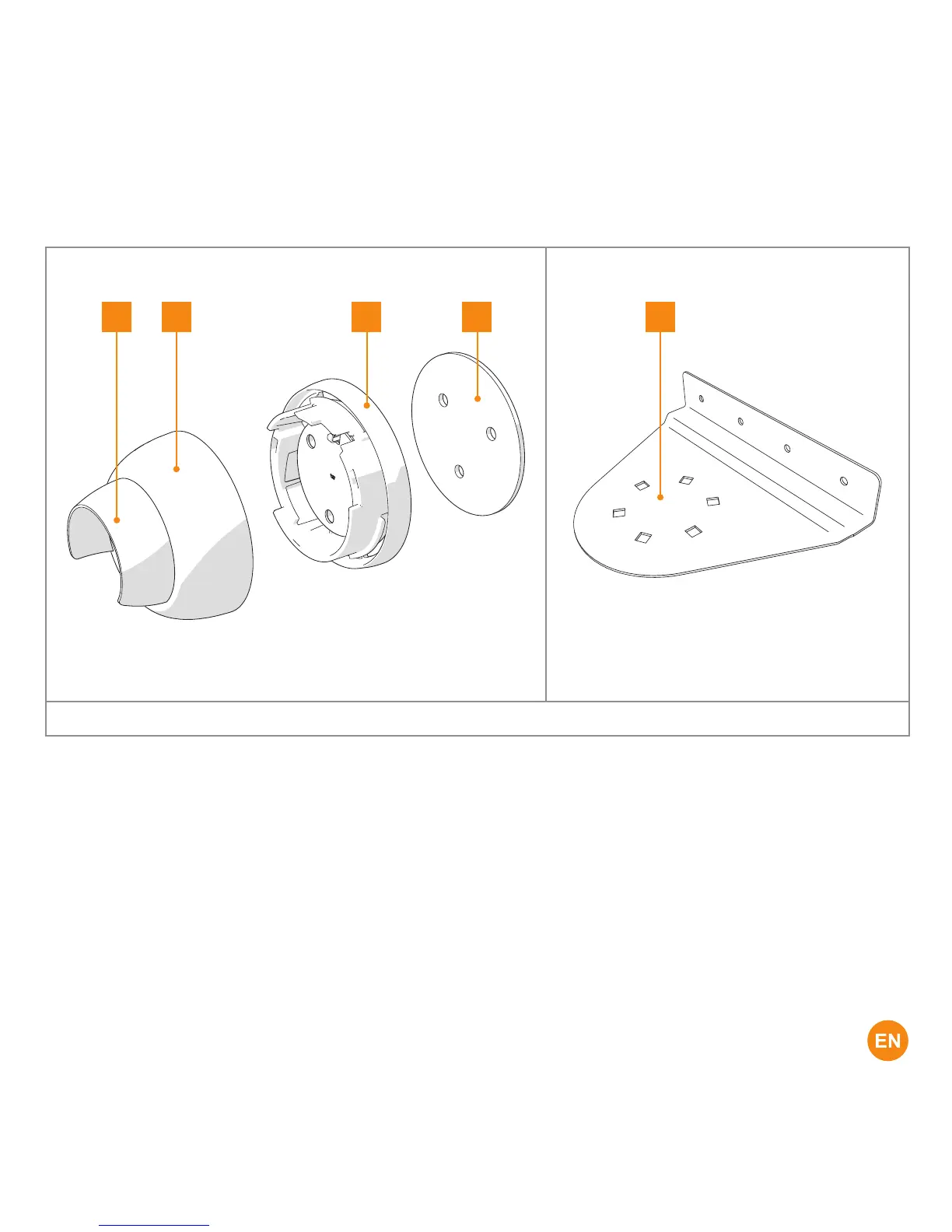 EN