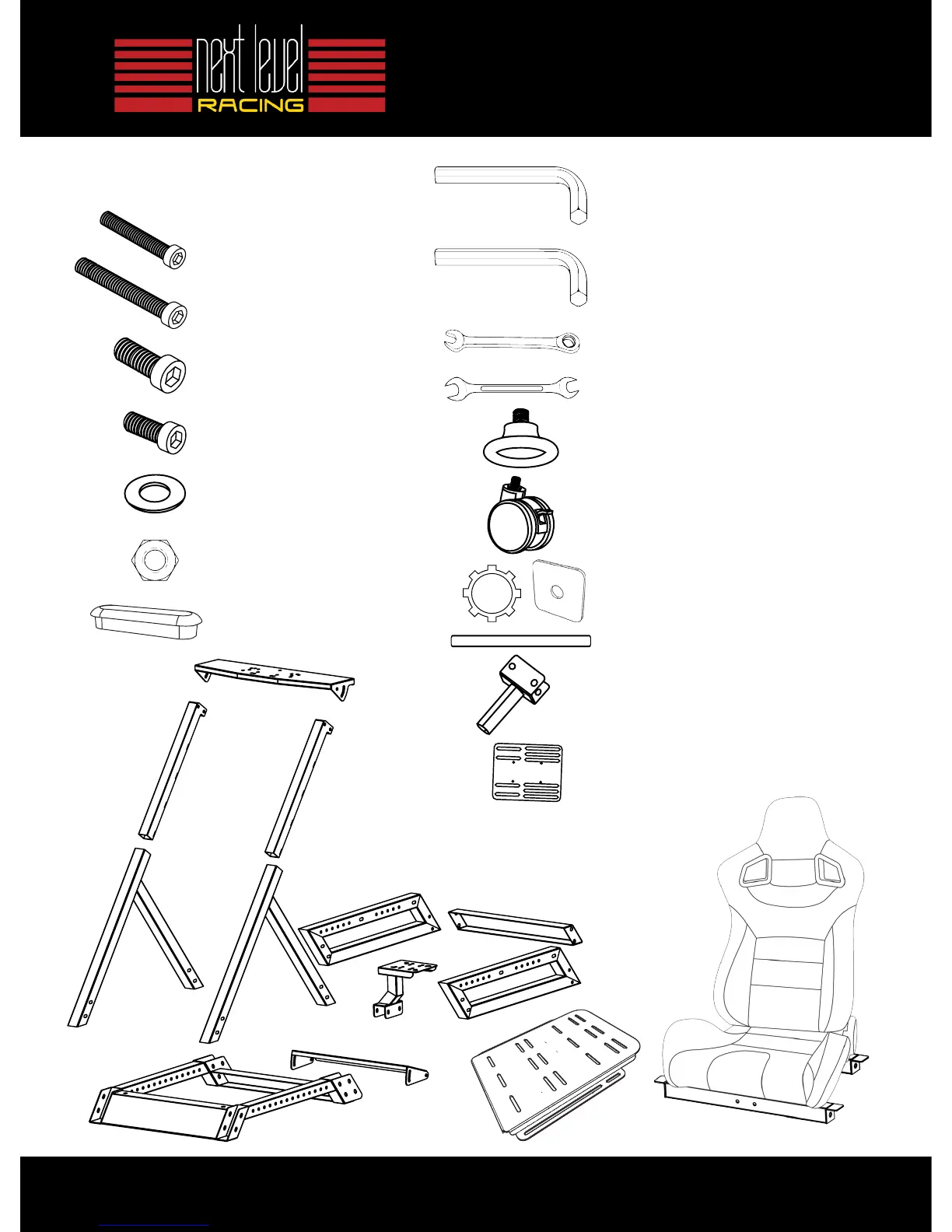 next level
RACING