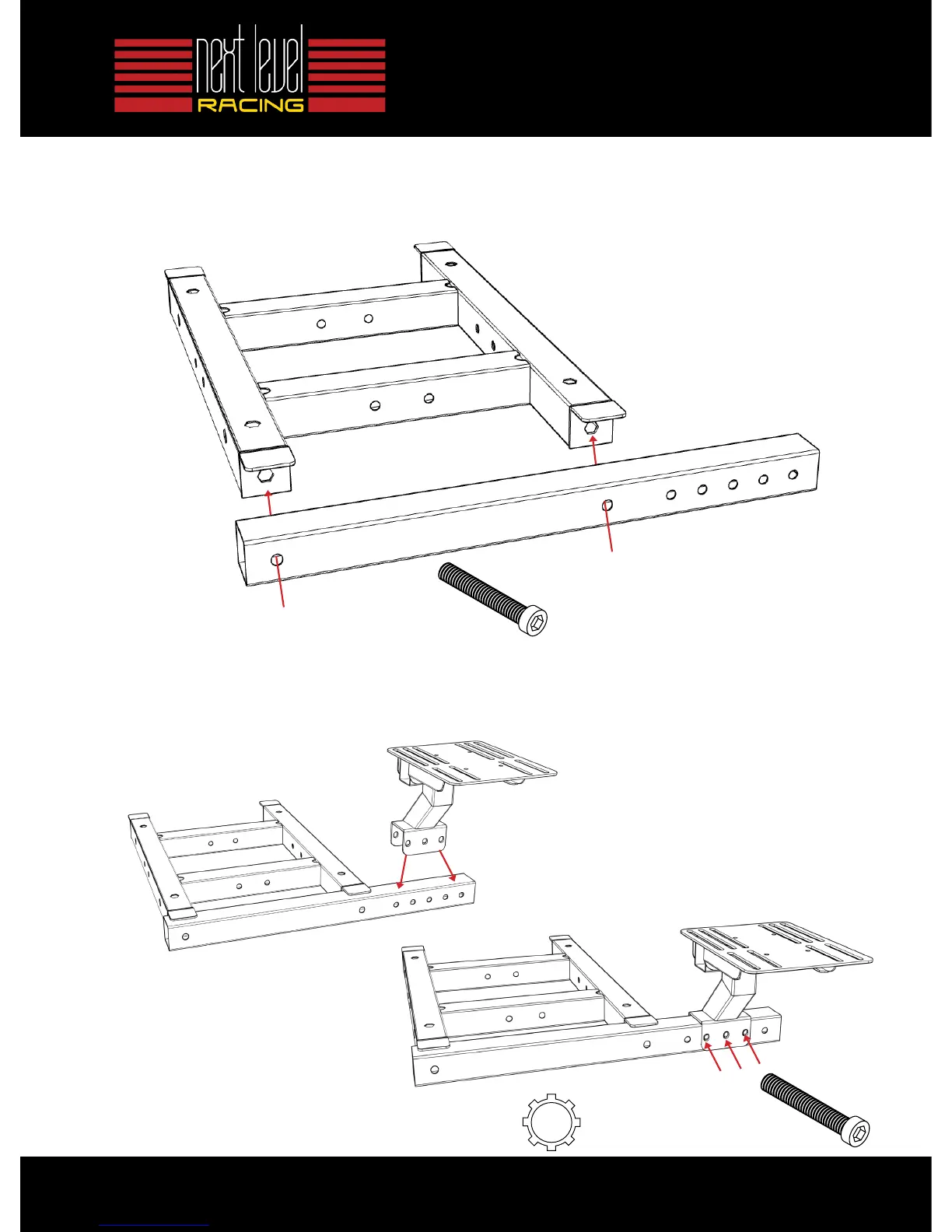 next level
RACING