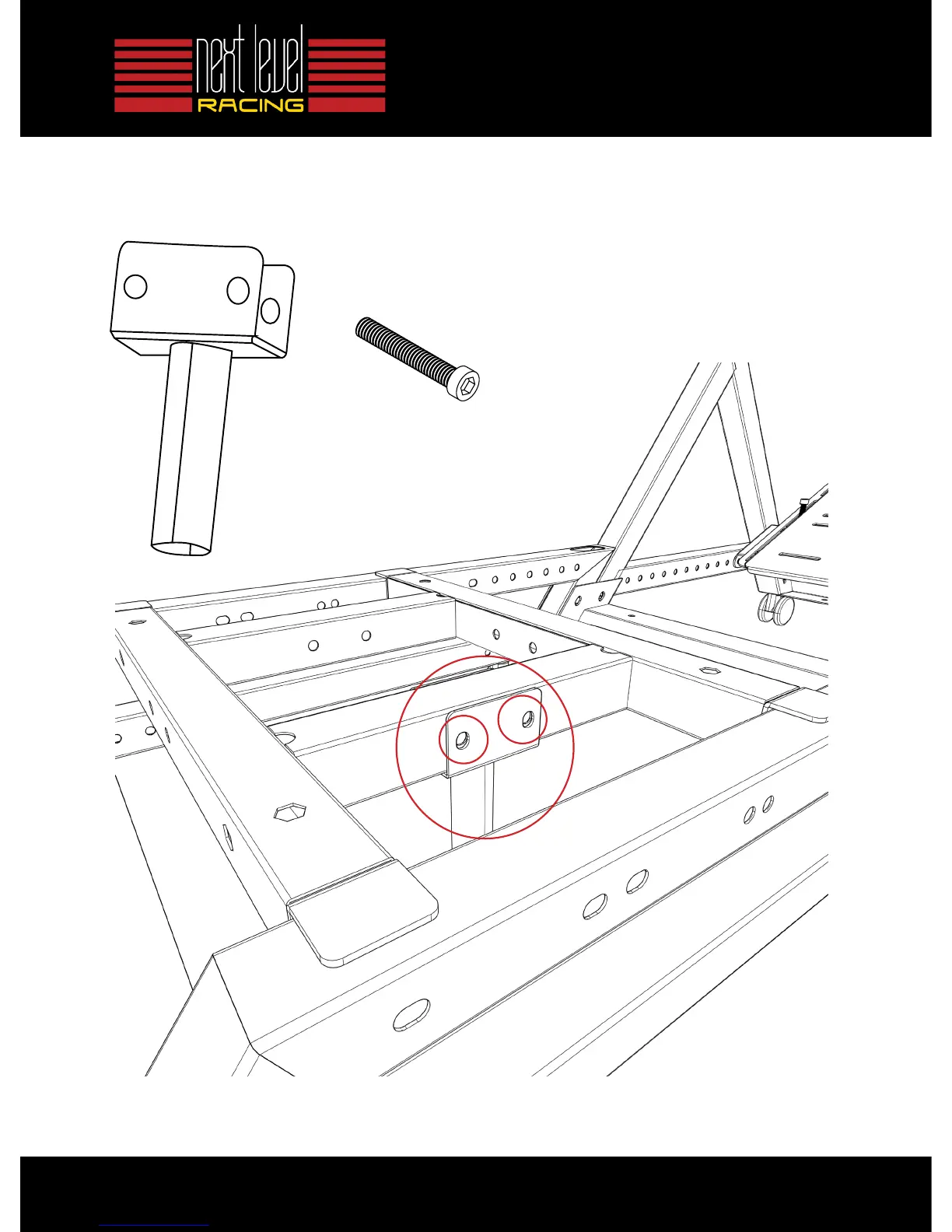 next level
RACING