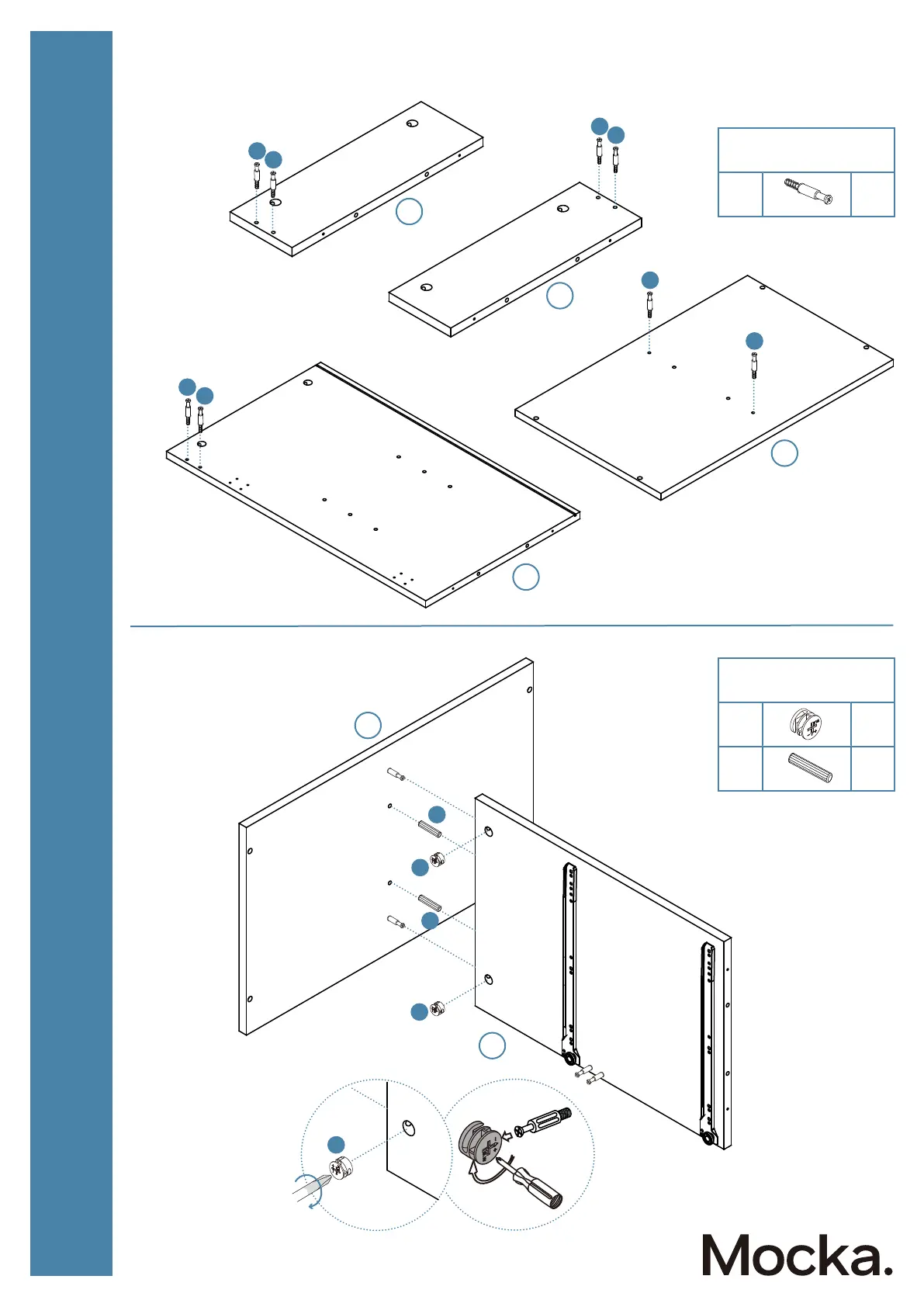 Mocka.