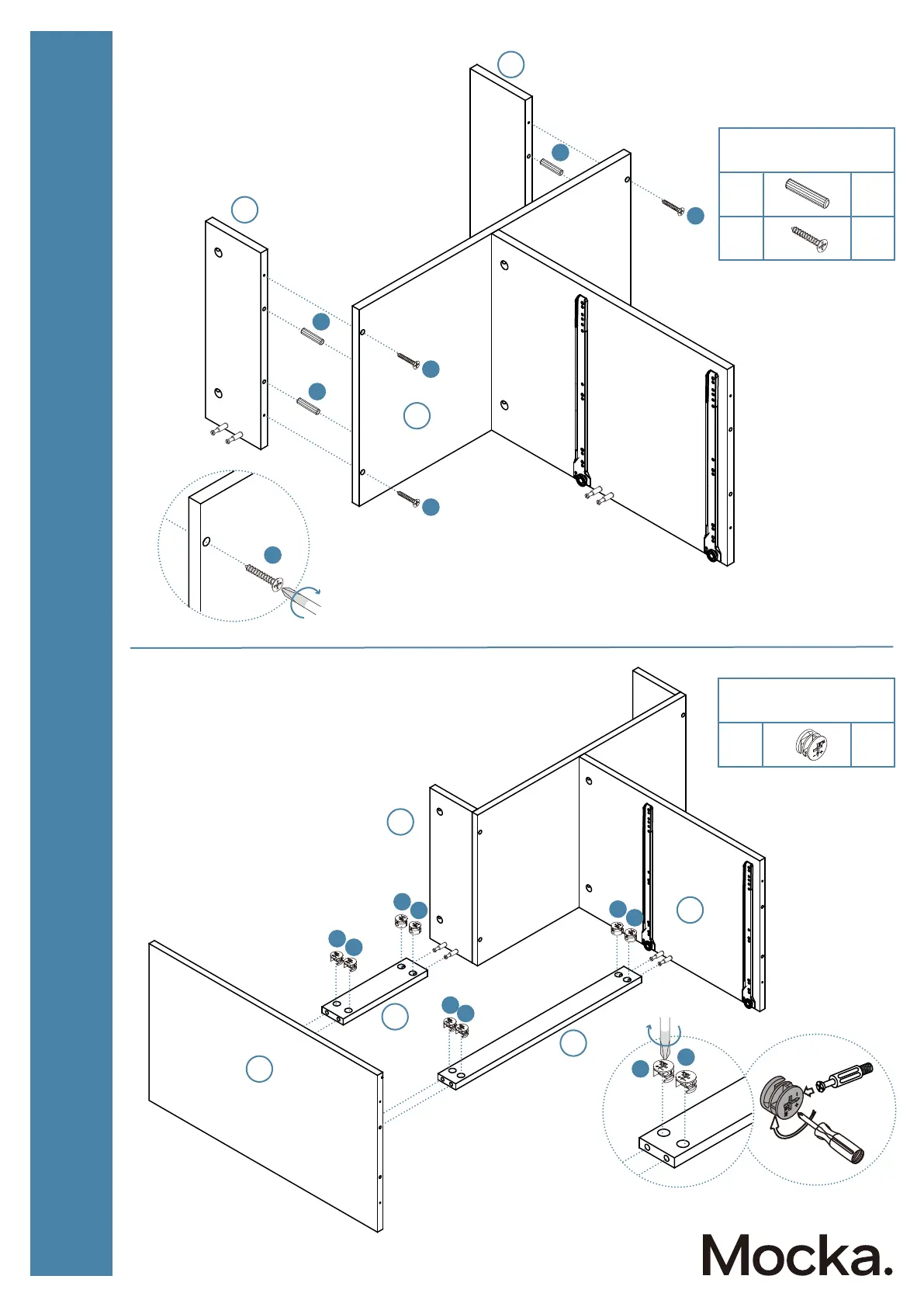 Mocka.