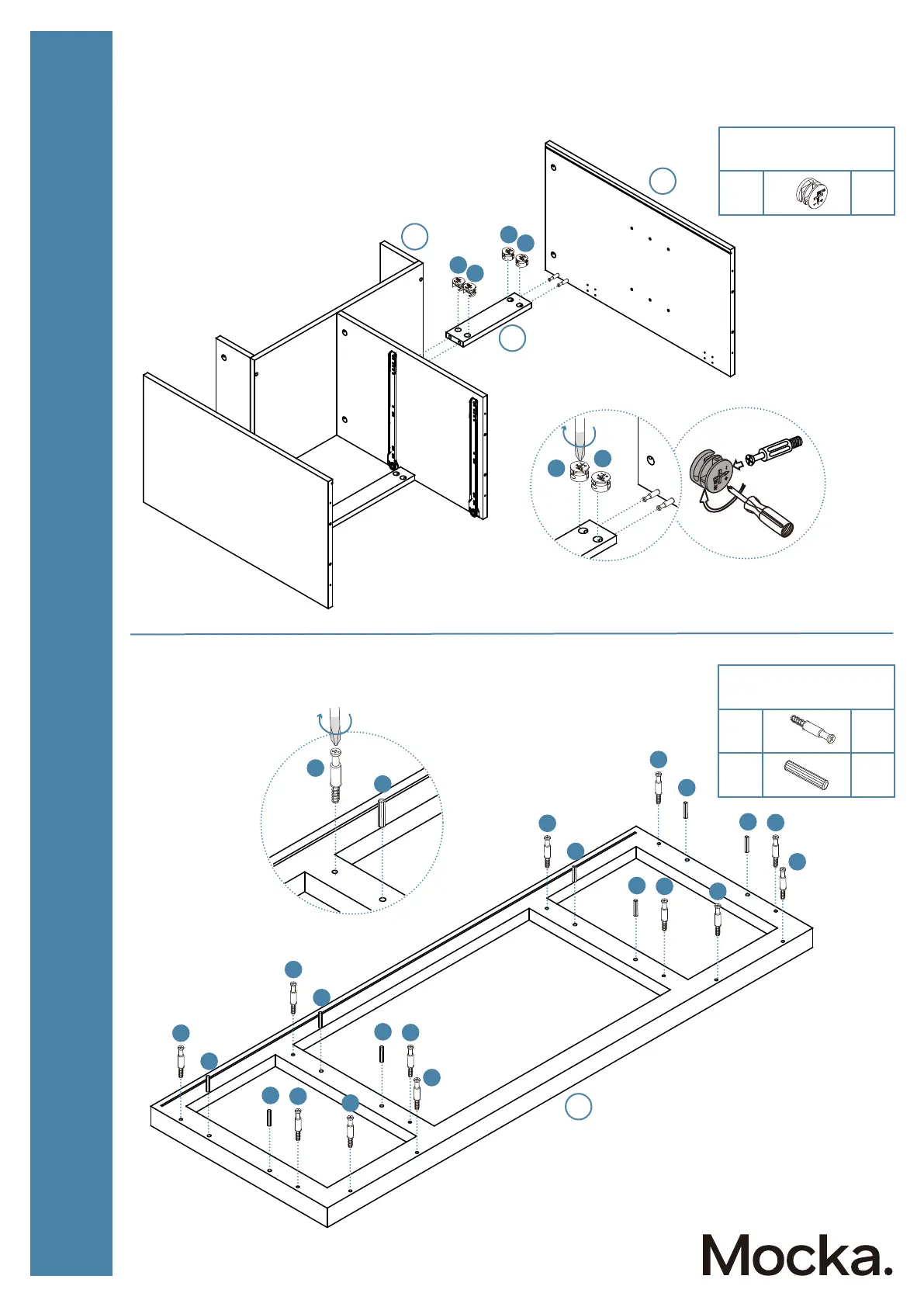 Mocka.