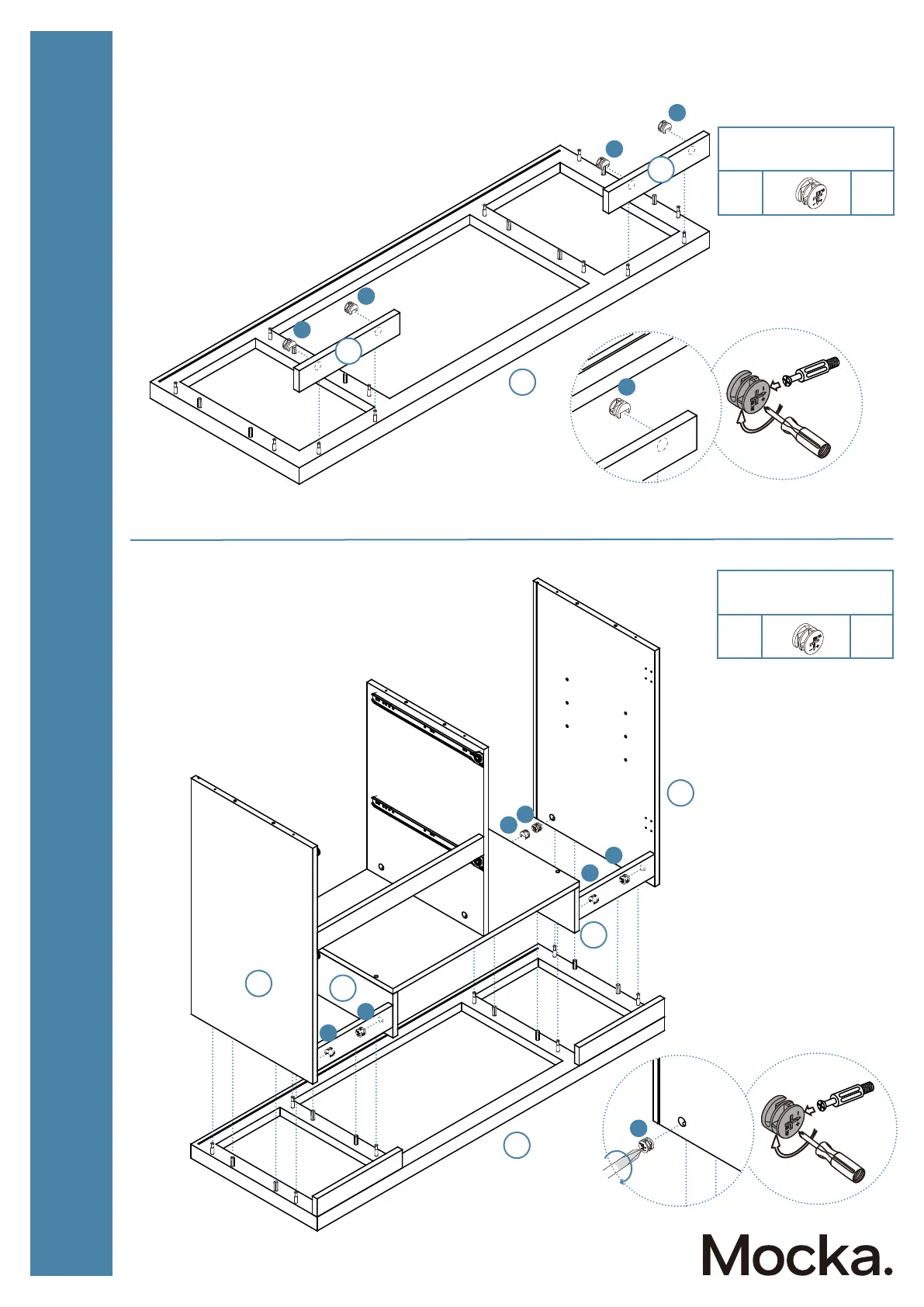 Mocka.