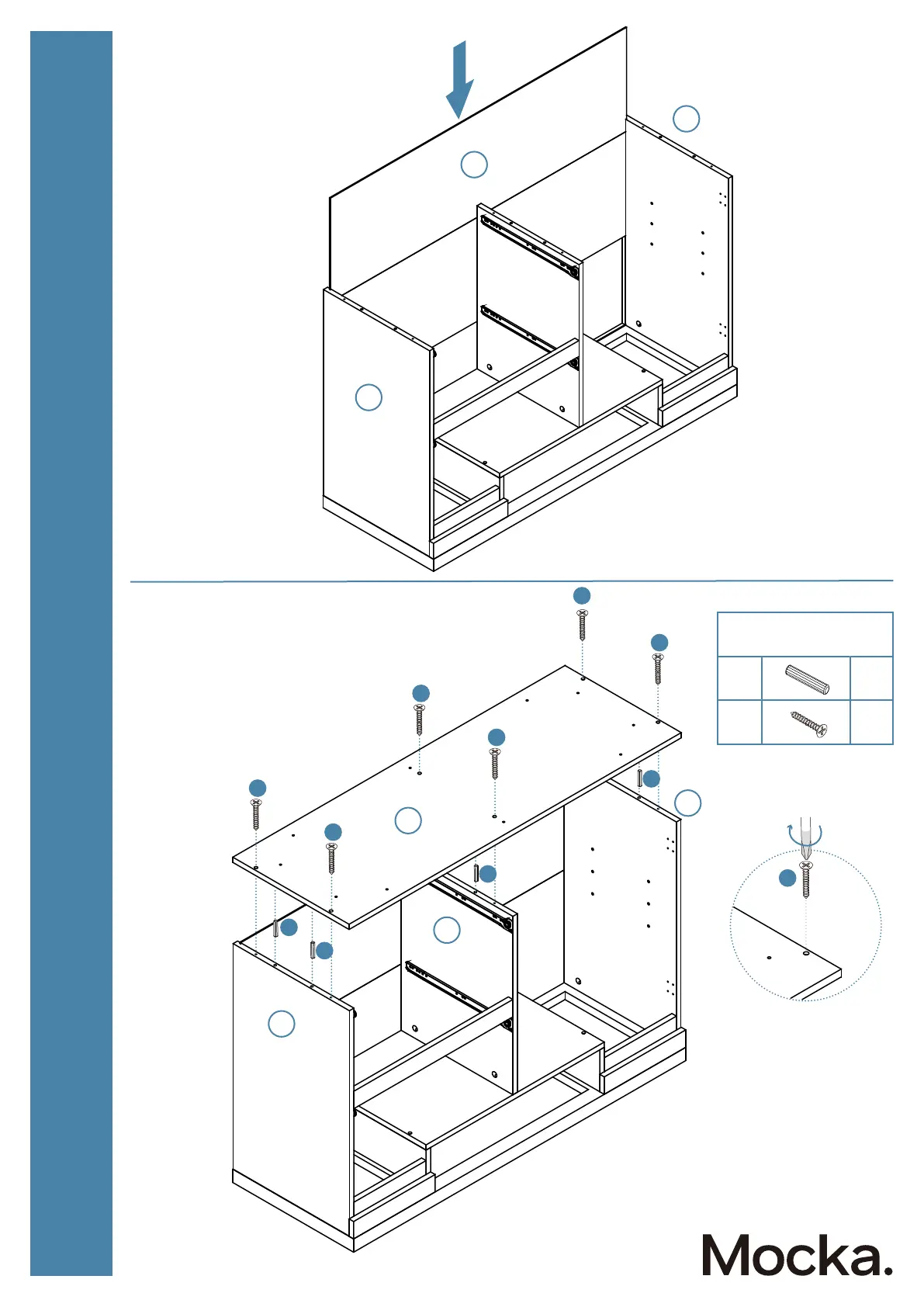 Mocka.