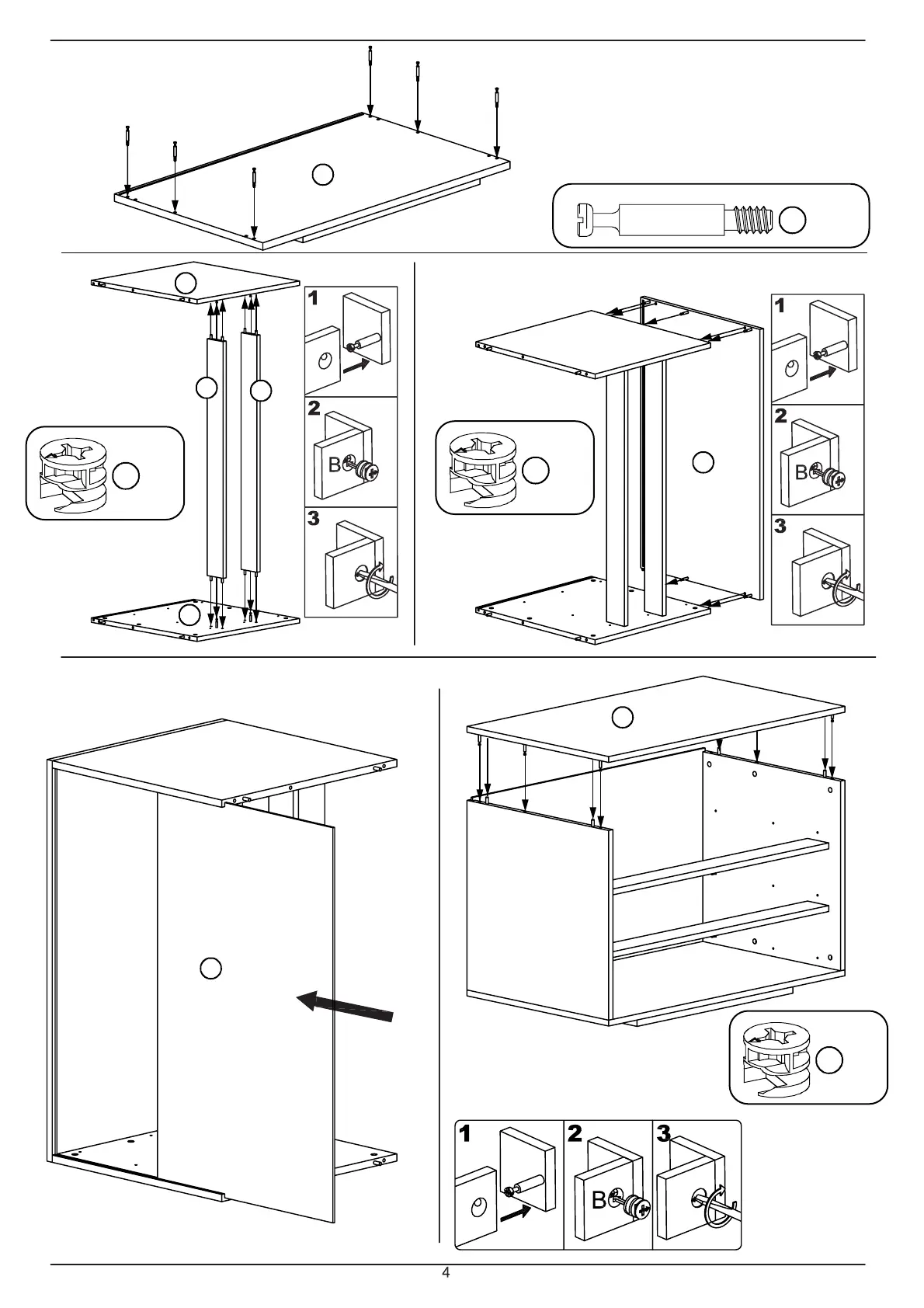 1

2

B

3

1

2

B

3

1

2

B

3

4