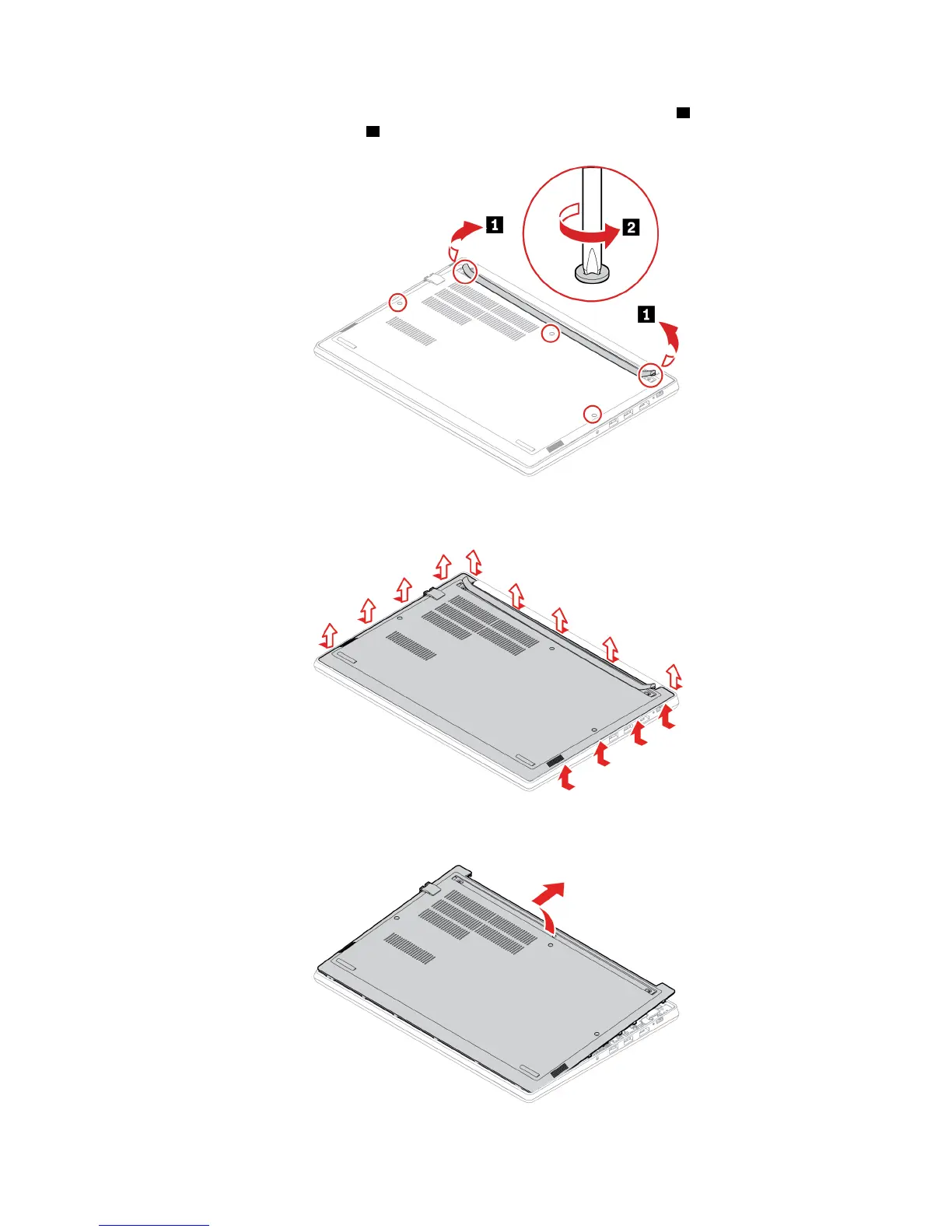 1

2

1