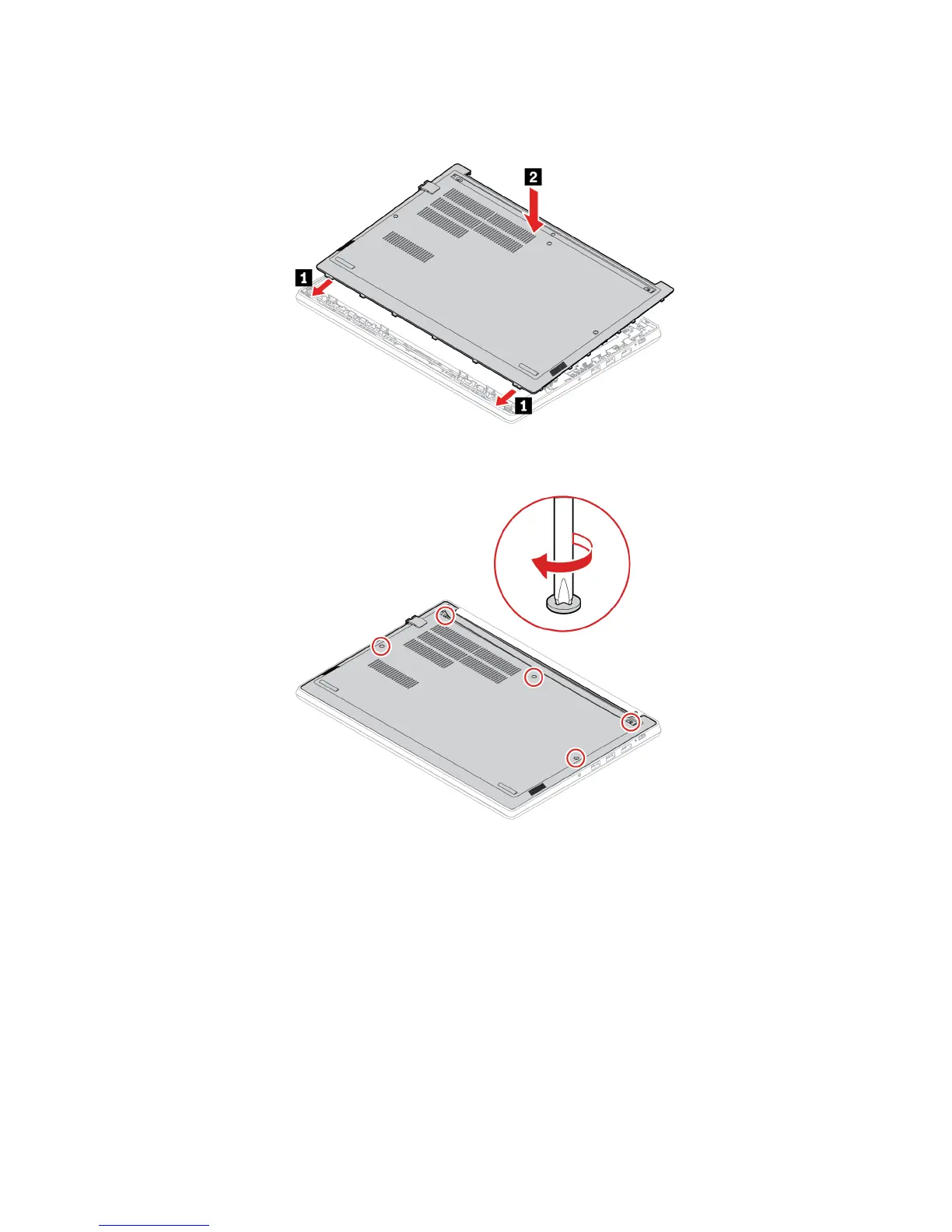 2
1
1