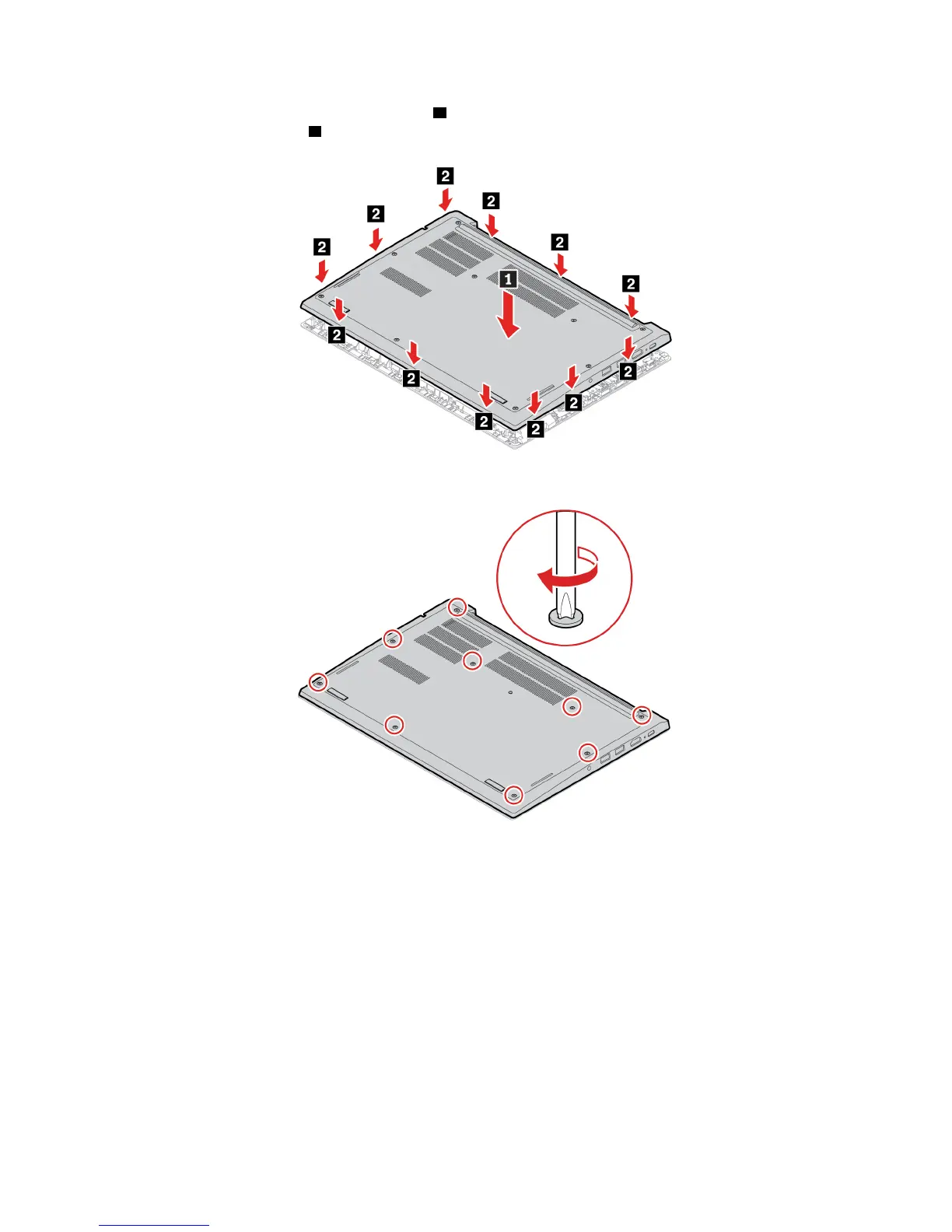 2

2

2

2

2

1

2

2

2

2

2

2

2