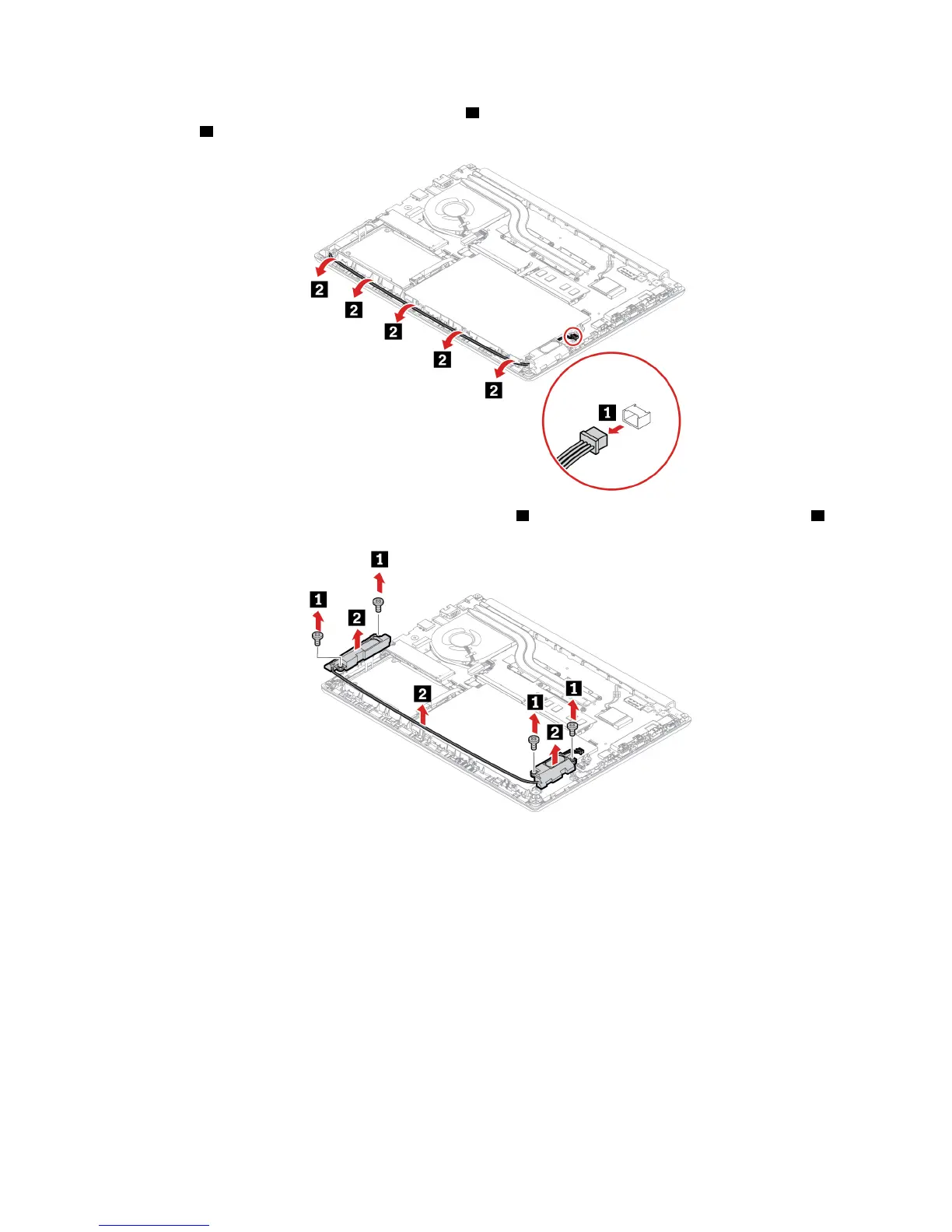 2
2
2
2
2
1

1
1
2
2
1
1
2