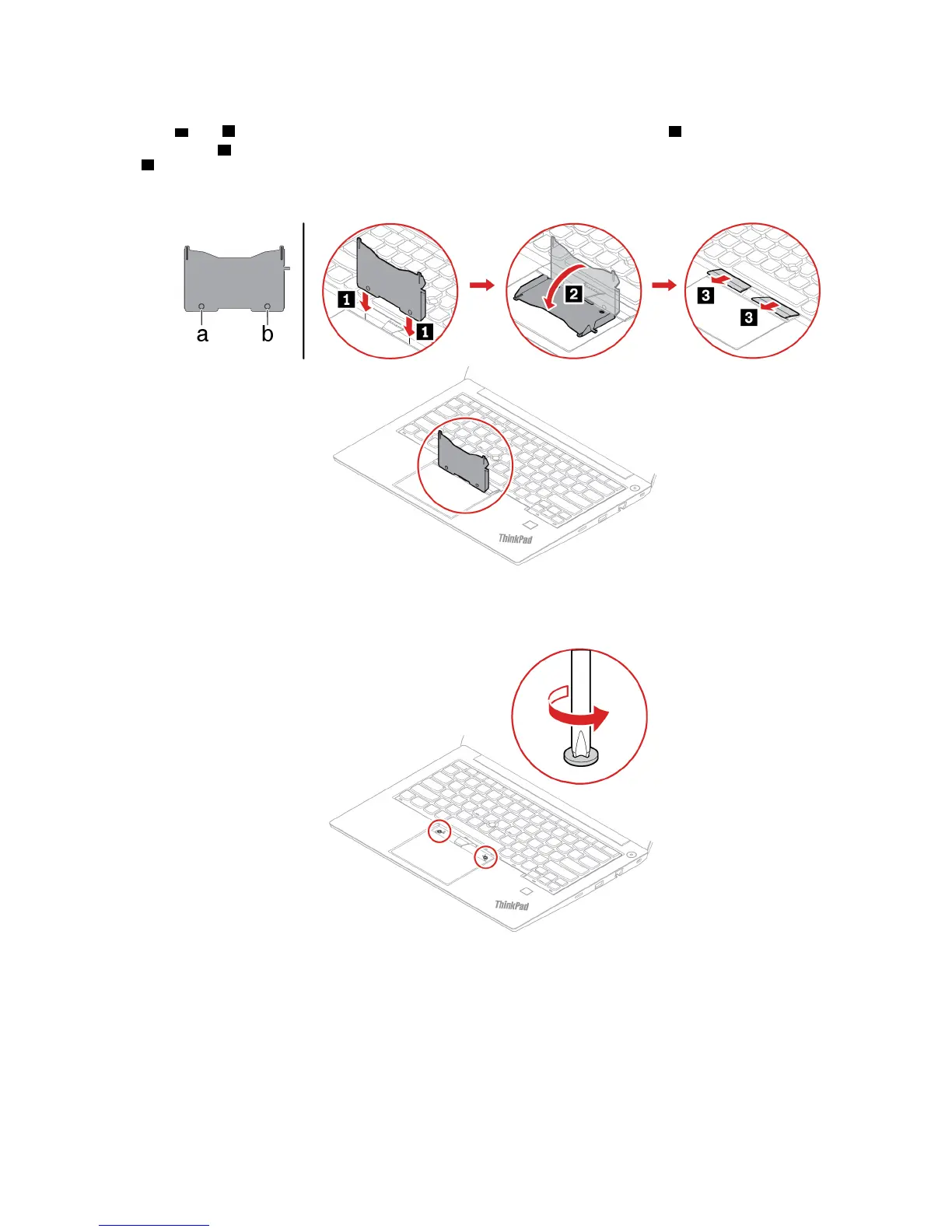 a

b

1

1

2

3

3

ThinkPad

ThinkPad