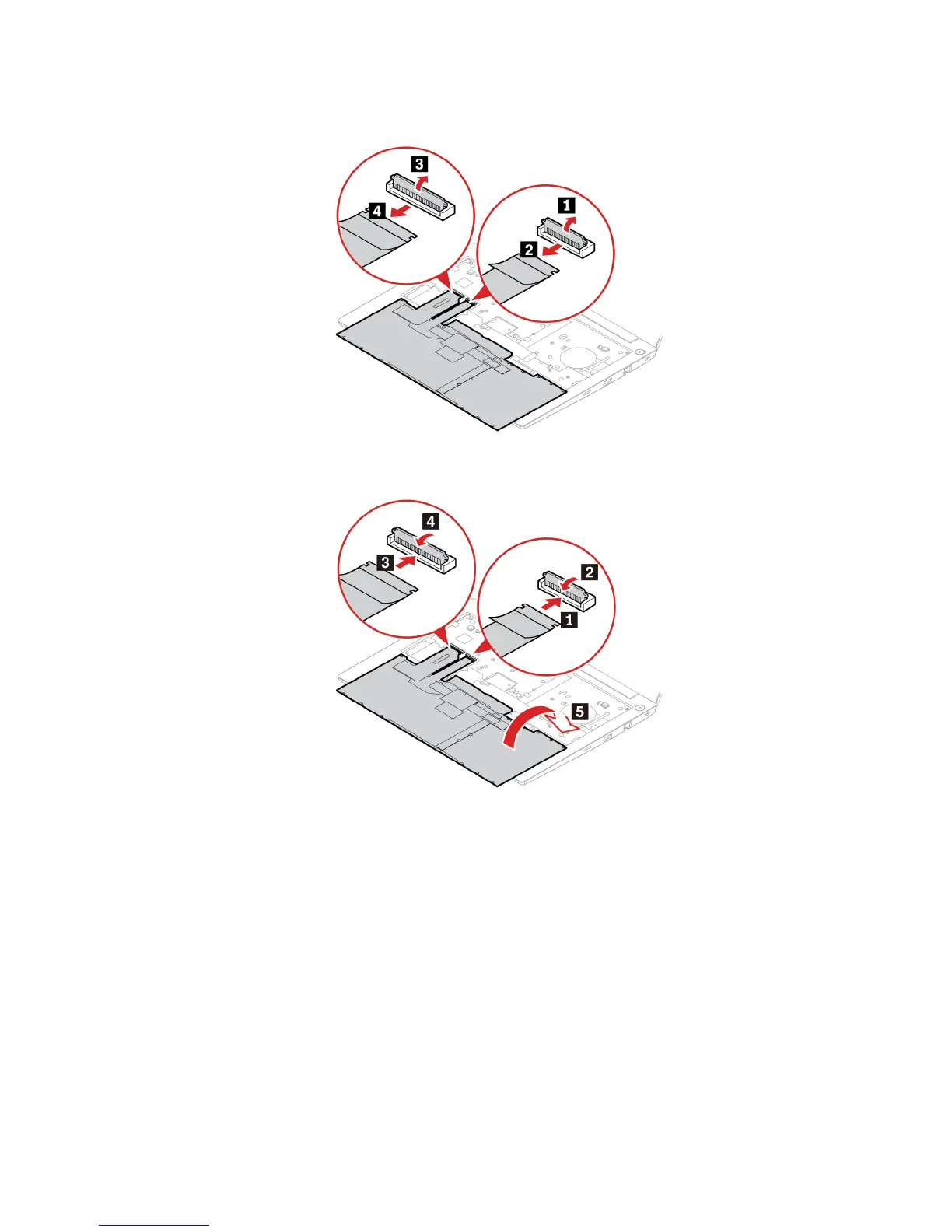 3
4
1
2

4
3
2
1
5