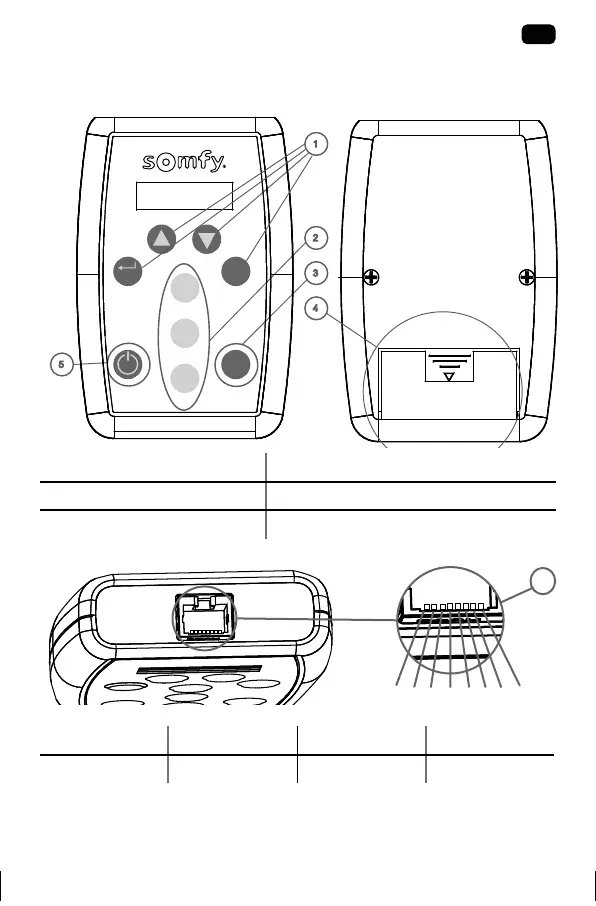 somfy.

1

2

3

4

5