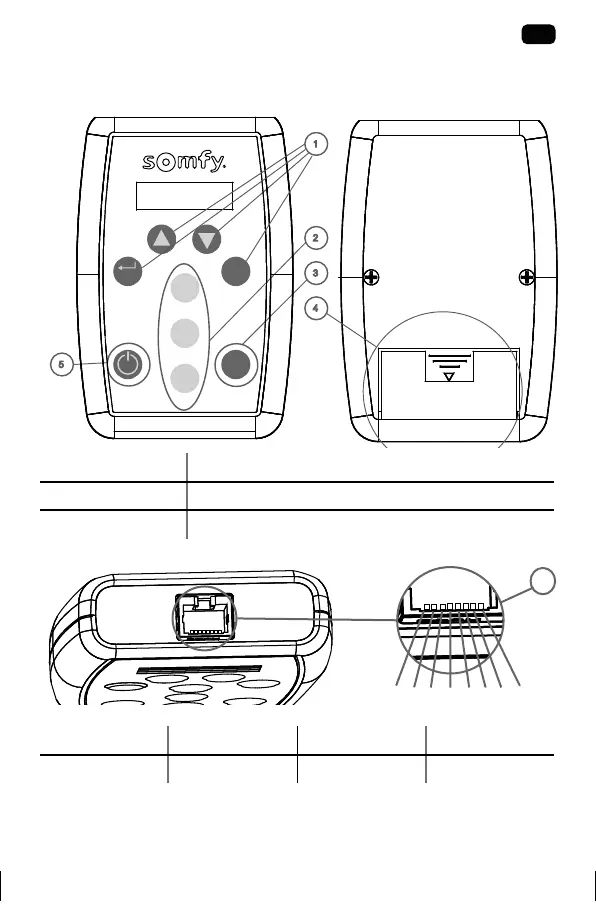 somfy.

1

2

3

4

5