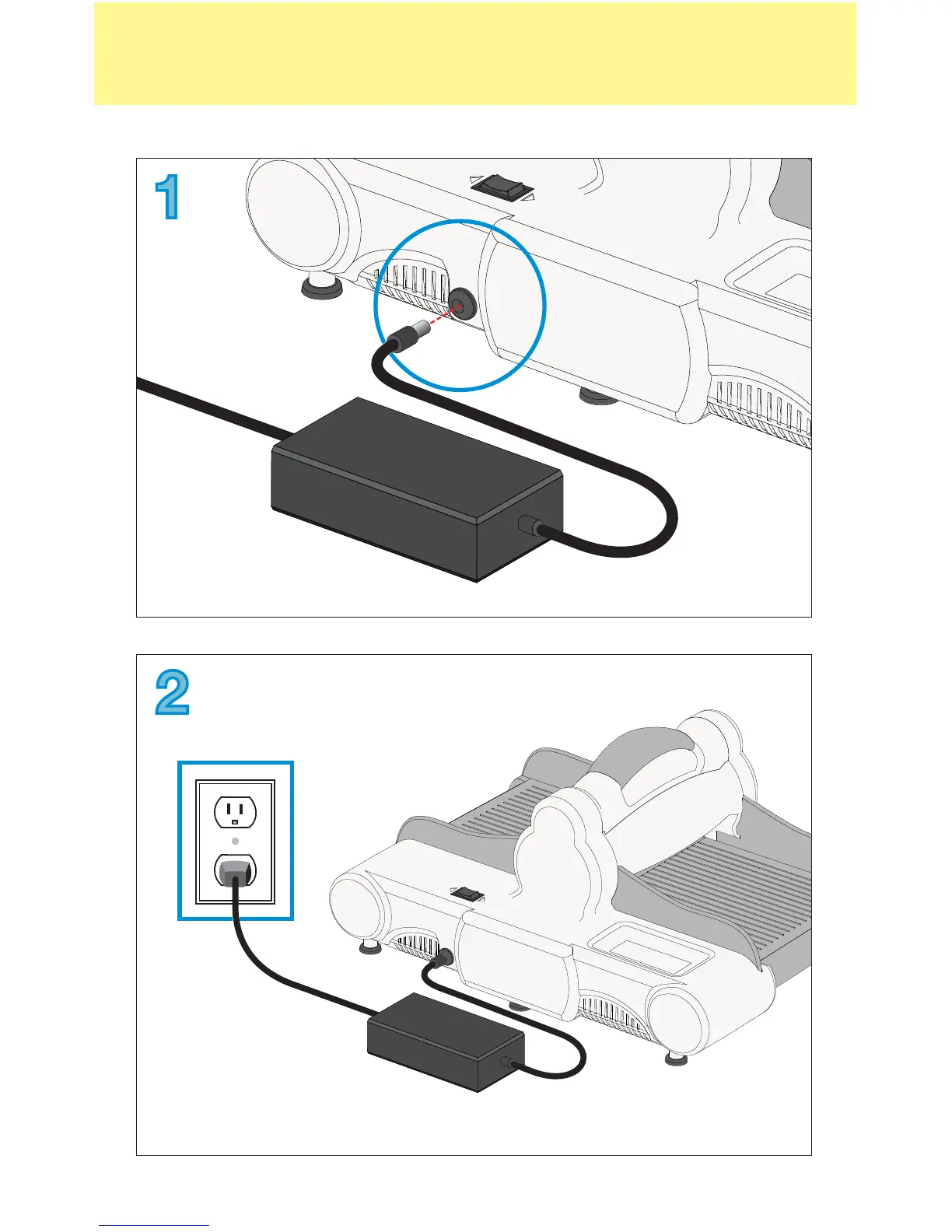 1

2