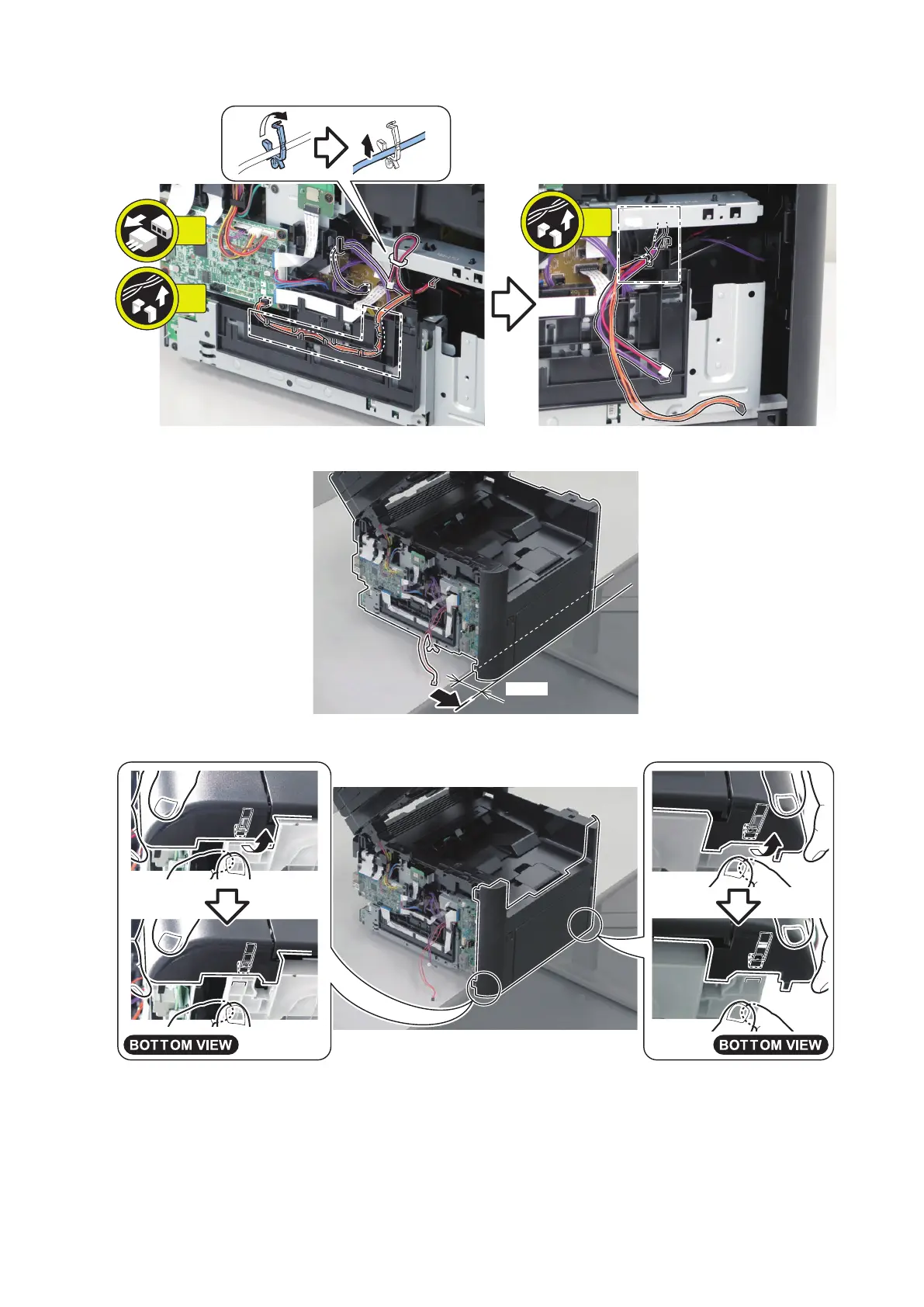 BOTTOM VIEW

BOTTOM VIEW