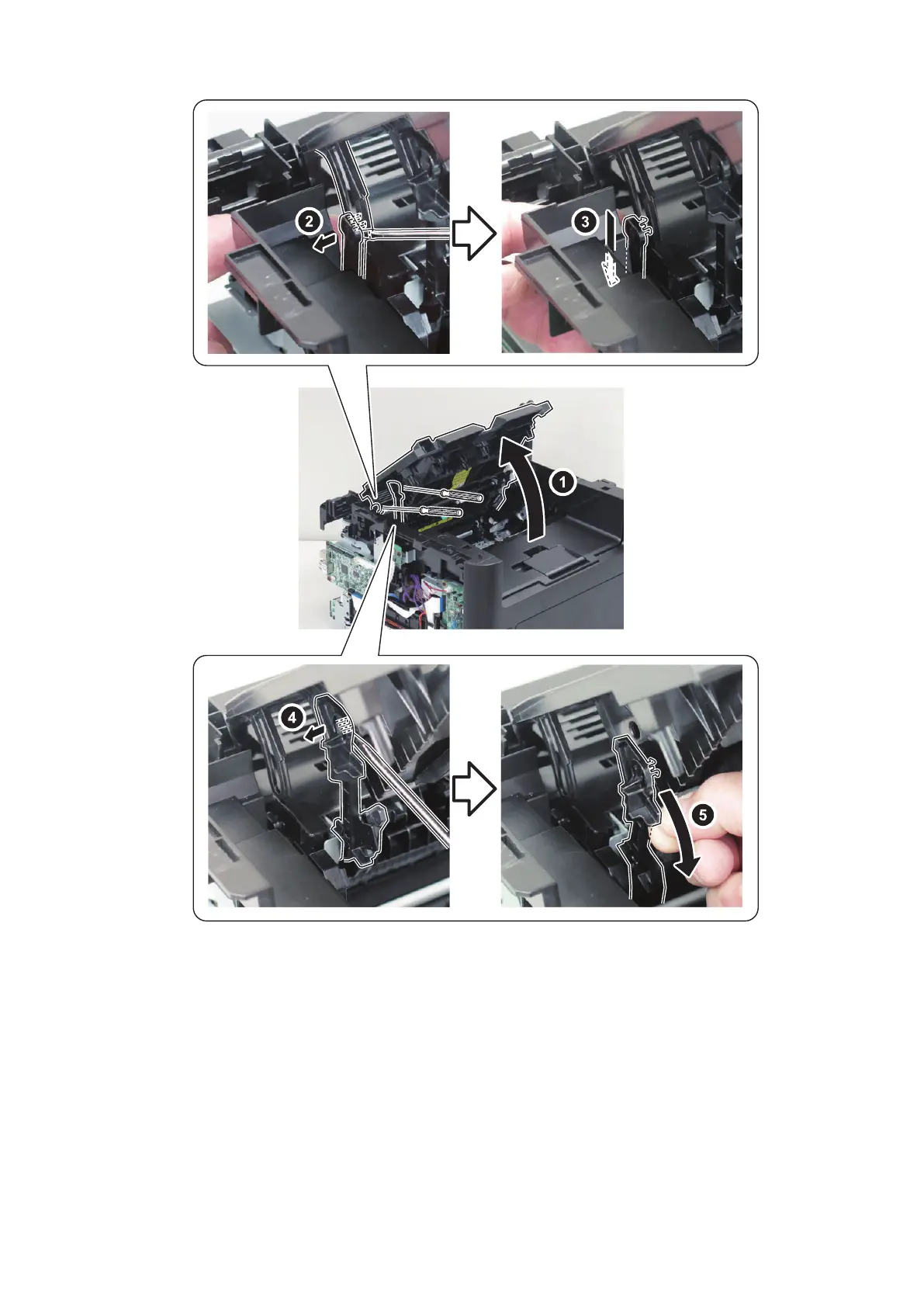 2
3
1
4
5