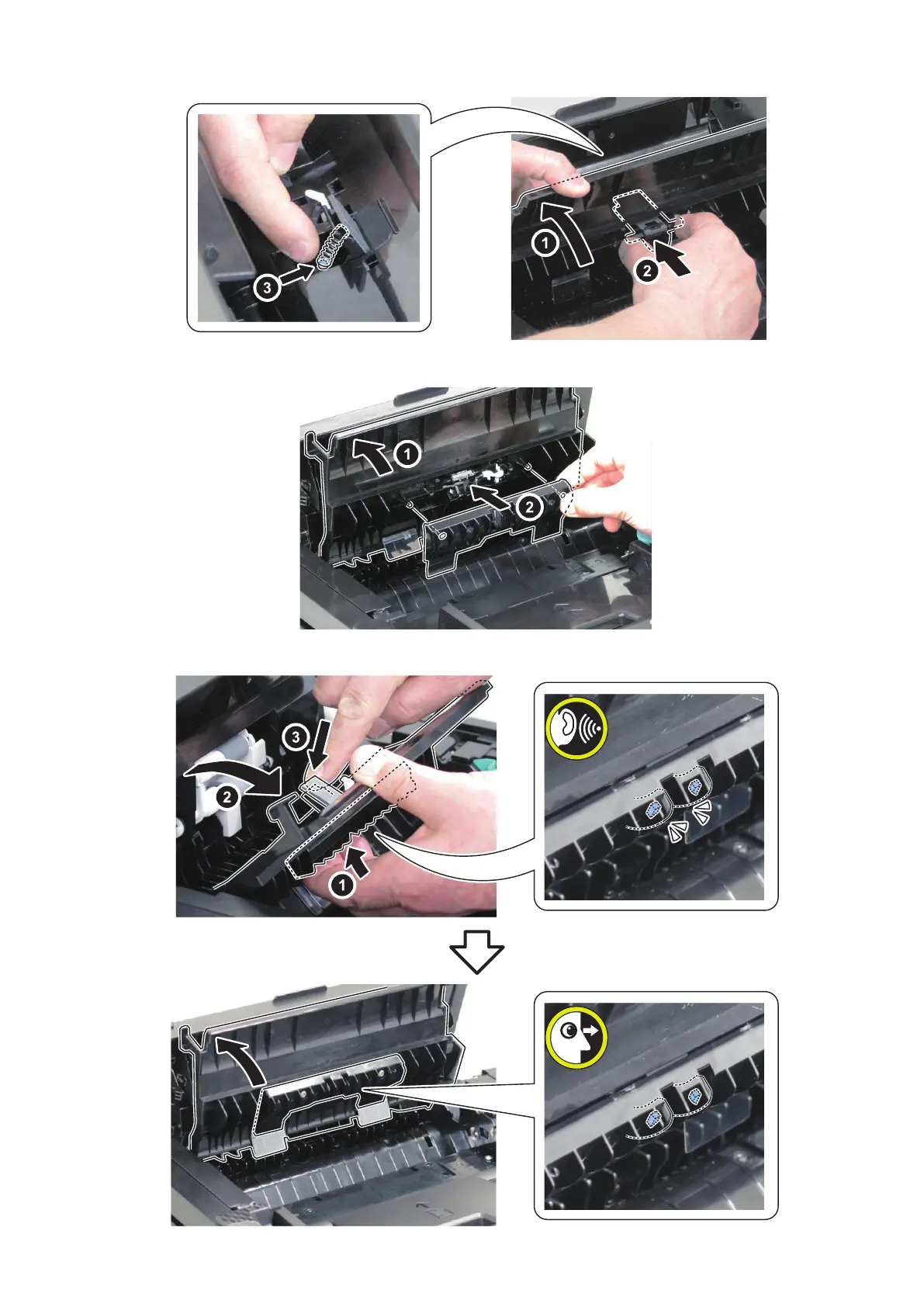 3
1
2
1
2
3
2
1