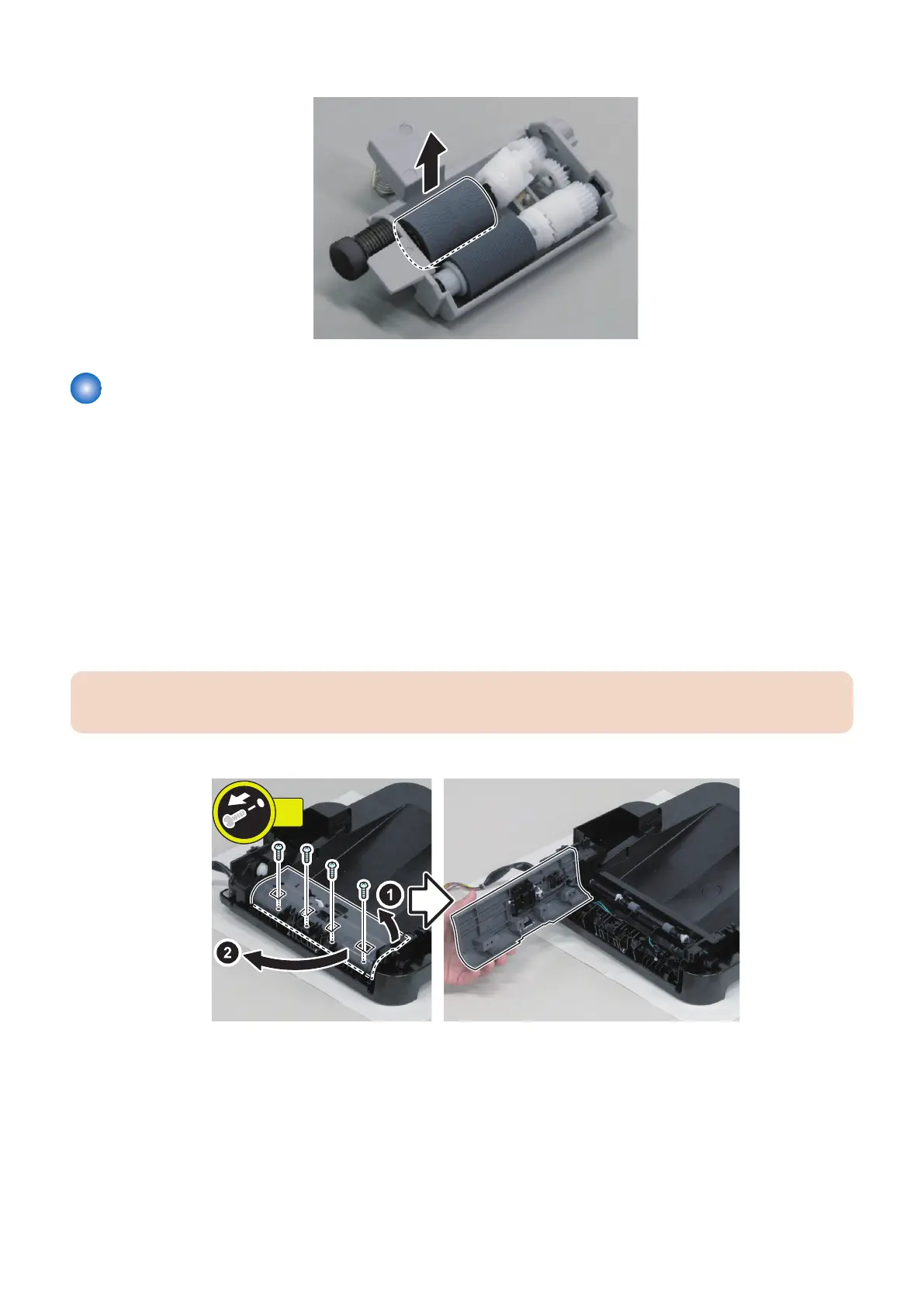 1

2