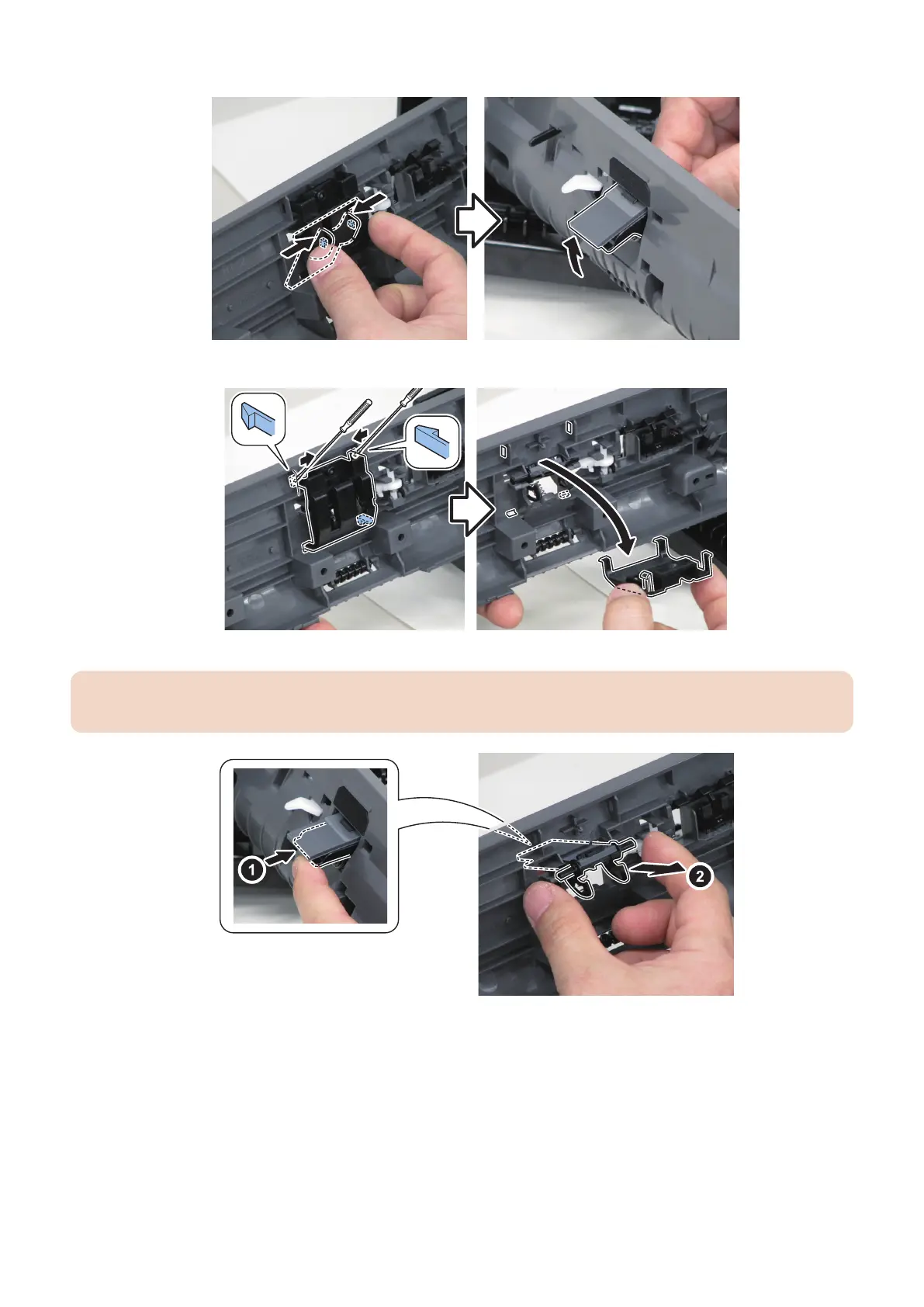 1

2