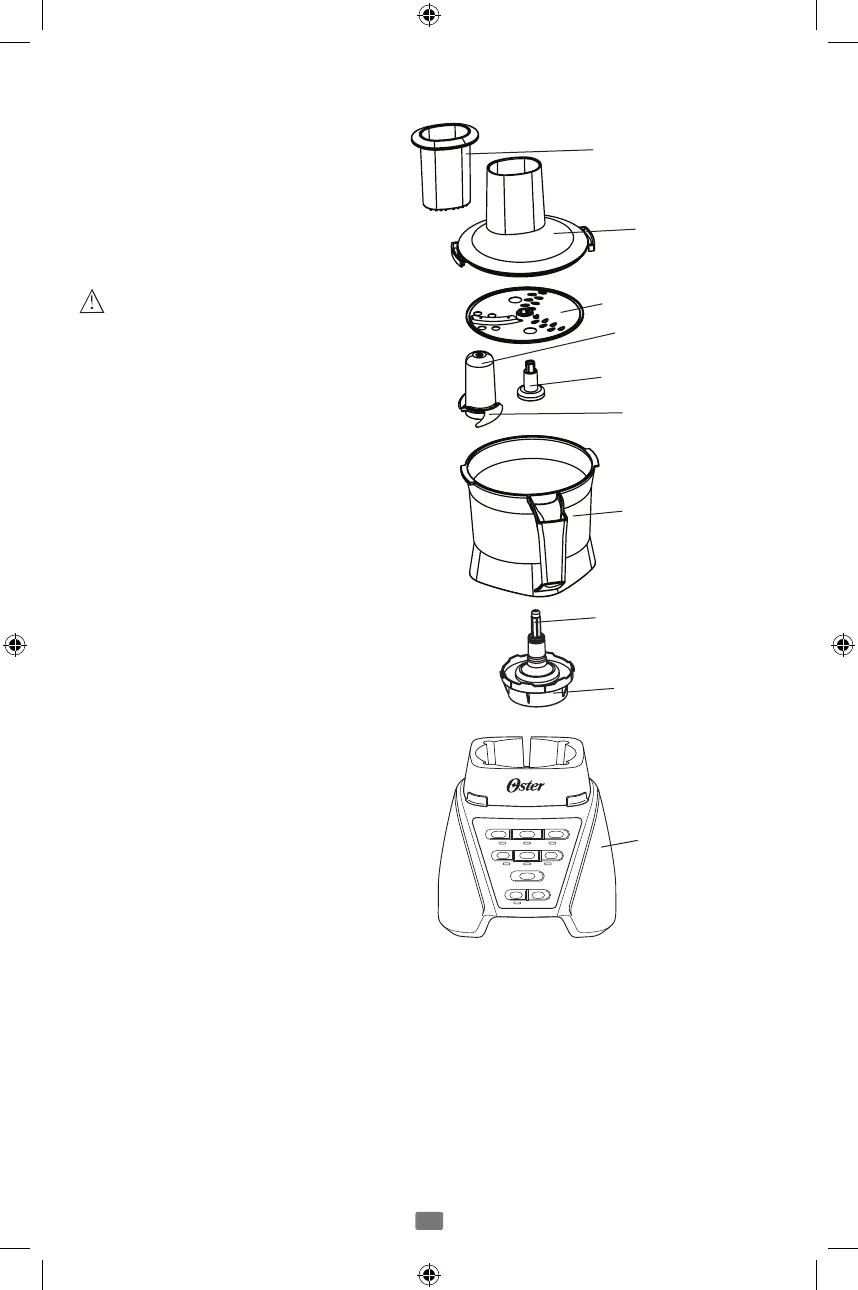 Oster