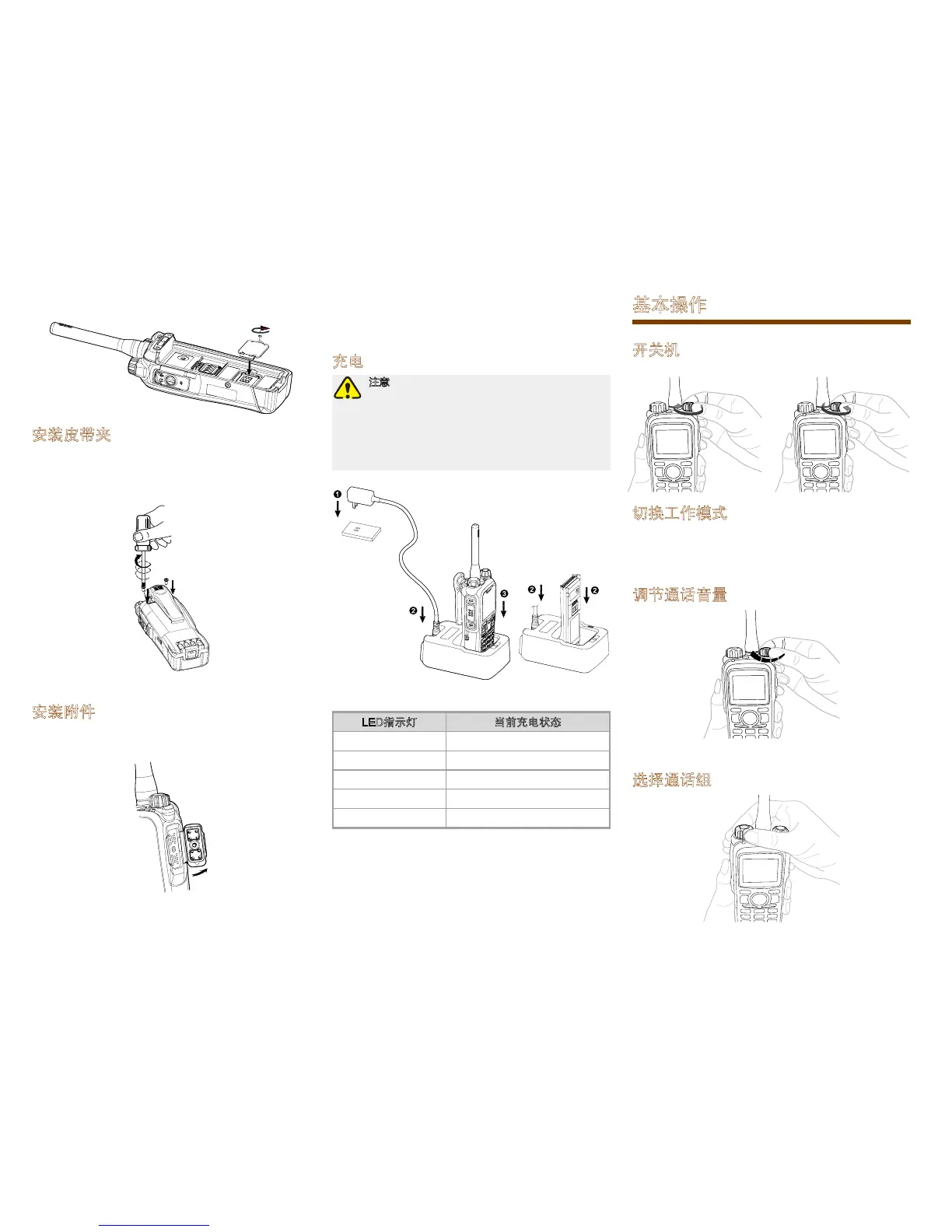 安装皮带夹

安装附件

充电

注意

❶

❷

❸

❷

❷

| LED指示灯 | 当前充电状态 |
|---|---|
| | |
| | |
| | |
| | |
| | |

基本操作

开关机

切换工作模式

调节通话音量

选择通话组