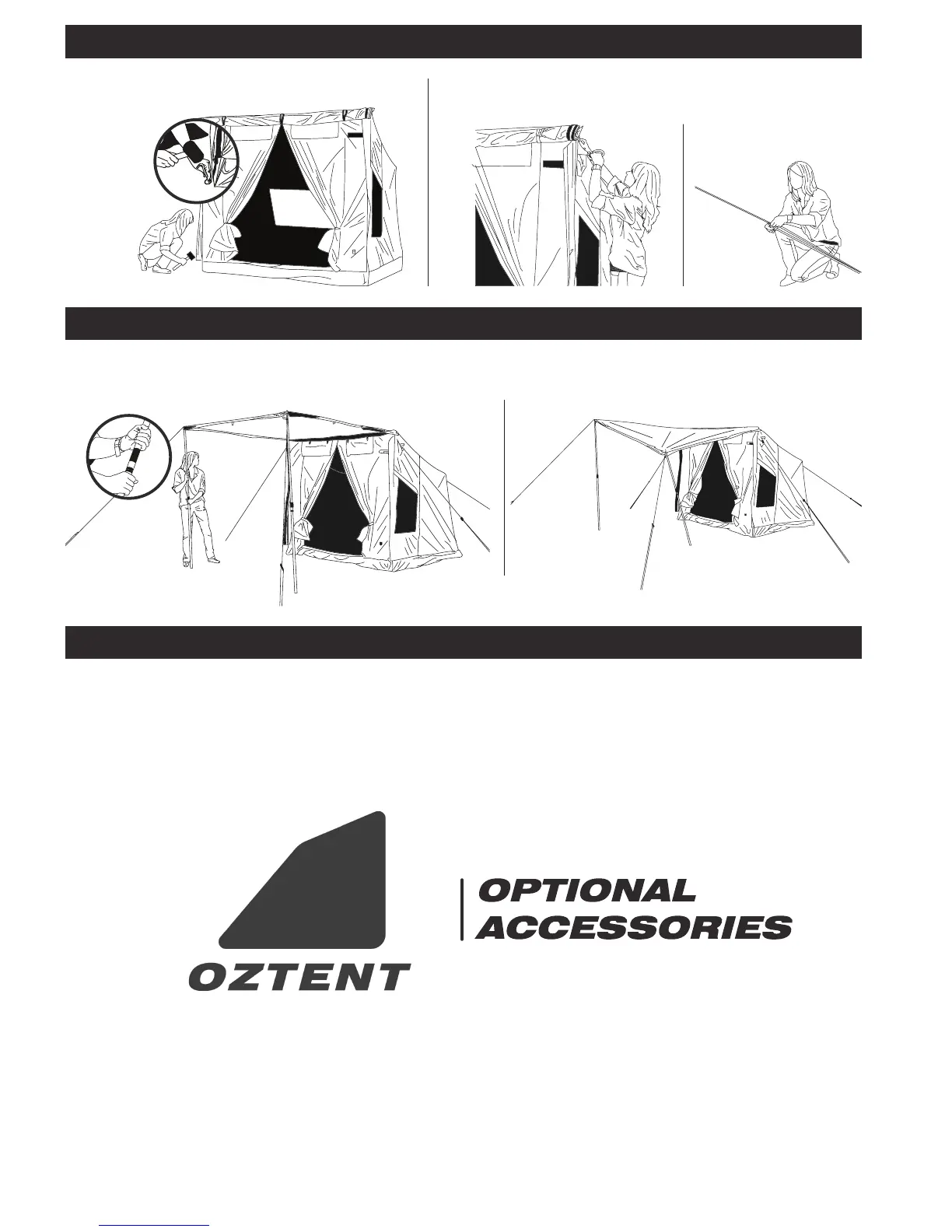 OZTENT

OPTIONAL ACCESSORIES