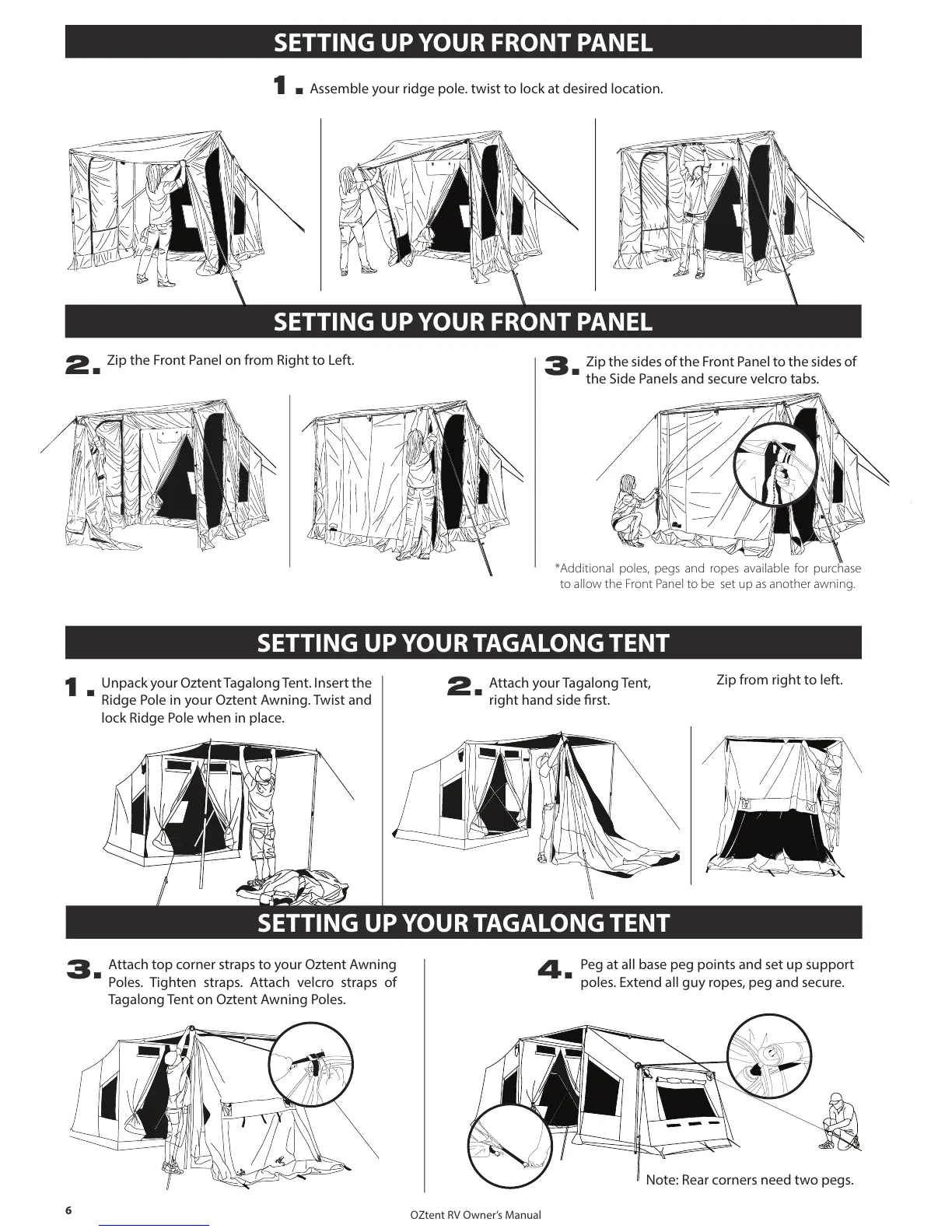 SETTING UP YOUR FRONT PANEL

1. Assemble your ridge pole. twist to lock at desired location.

SETTING UP YOUR FRONT PANEL

2. Zip the Front Panel on from Right to Left.

3. Zip the sides of the Front Panel to the sides of the Side Panels and secure velcro tabs.

*Additional poles, pegs and ropes available for purchase to allow the Front Panel to be set up as another awning.

SETTING UP YOUR TAGALONG TENT

1. Unpack your Oztent Tagalong Tent. Insert the Ridge Pole in your Oztent Awning. Twist and lock Ridge Pole when in place.

2. Attach your Tagalong Tent, right hand side first.

Zip from right to left.

SETTING UP YOUR TAGALONG TENT

3. Attach top corner straps to your Oztent Awning Poles. Tighten straps. Attach velcro straps of Tagalong Tent on Oztent Awning Poles.

4. Peg at all base peg points and set up support poles. Extend all guy ropes, peg and secure.

Note: Rear corners need two pegs.

6

OZtent RV Owner's Manual