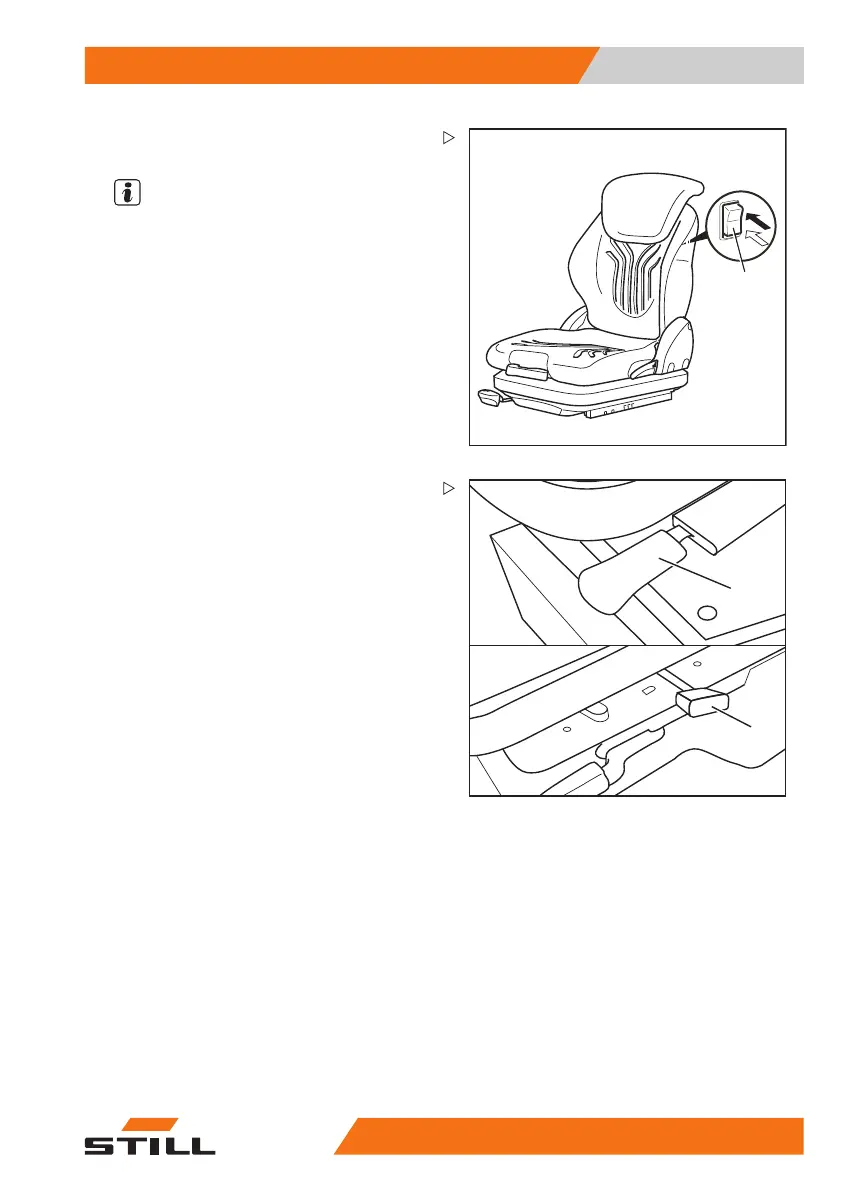 STILL