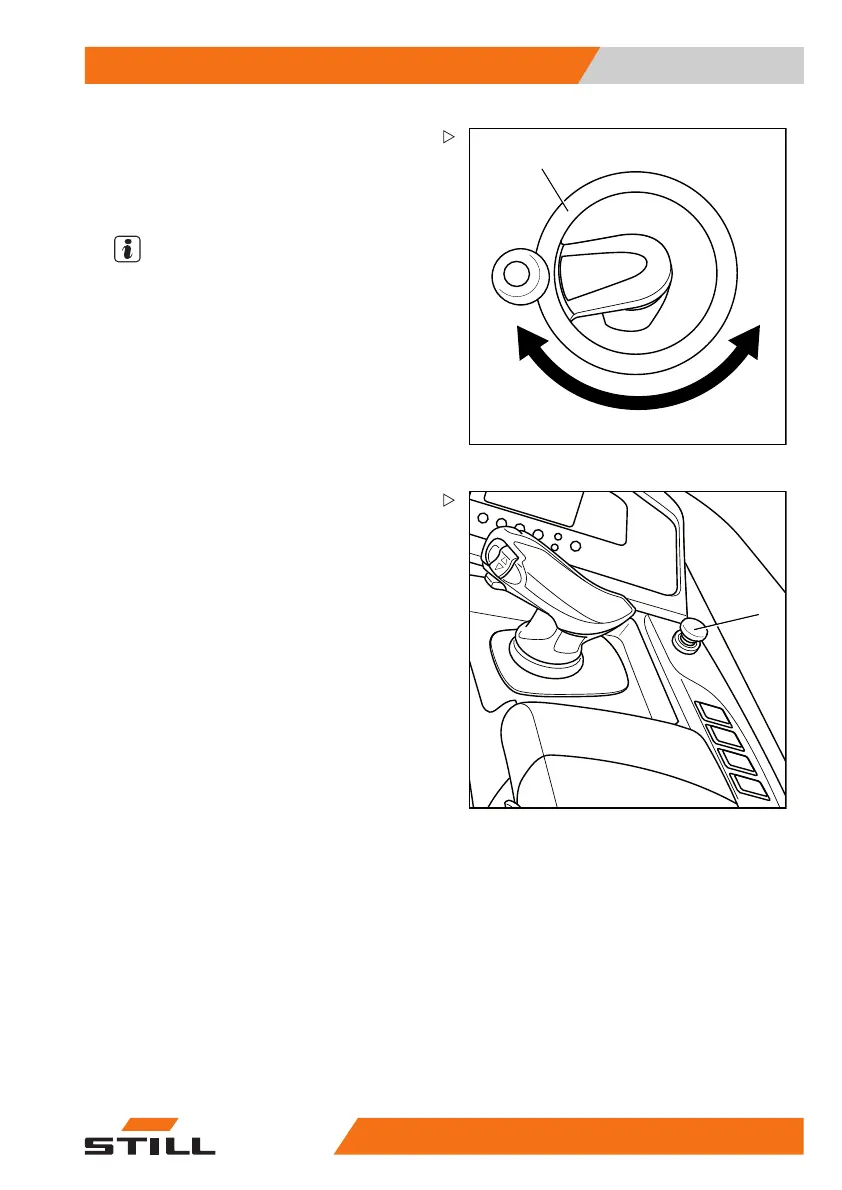 STILL