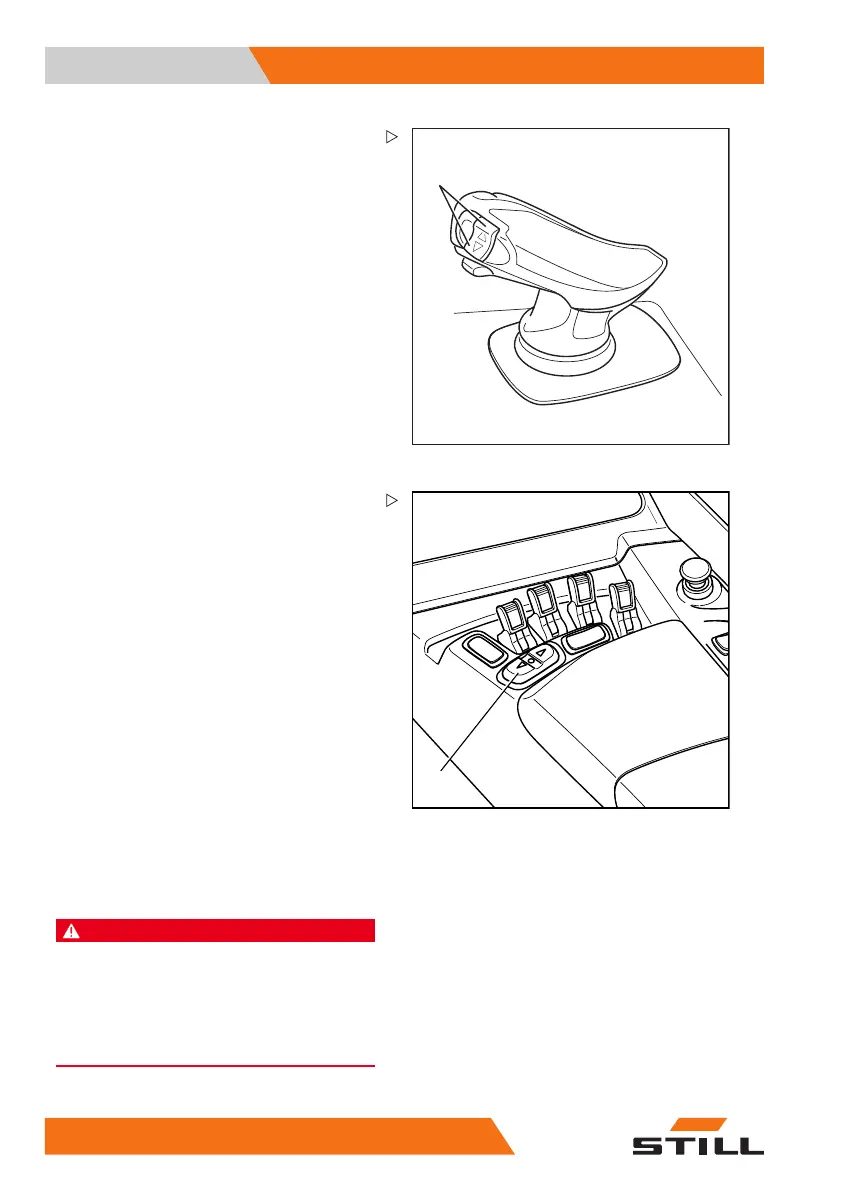 STILL