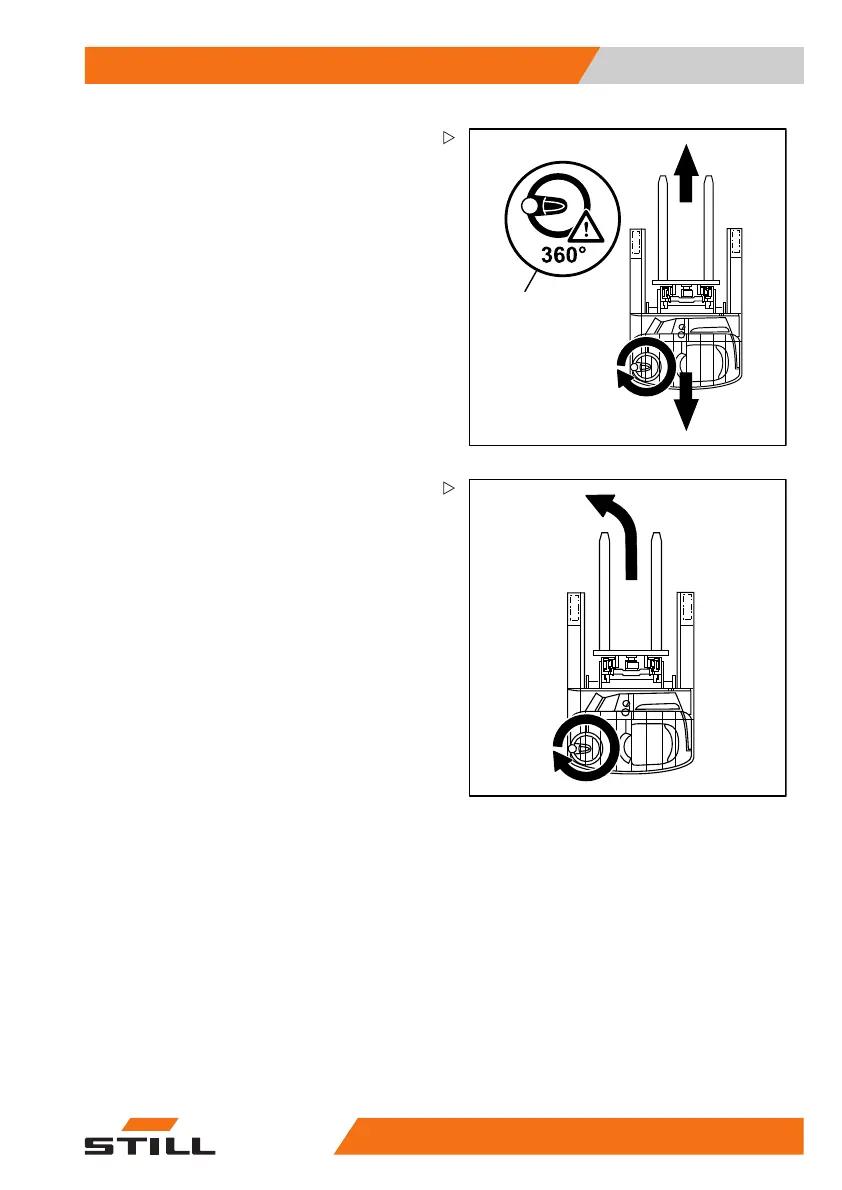 360°

STILL