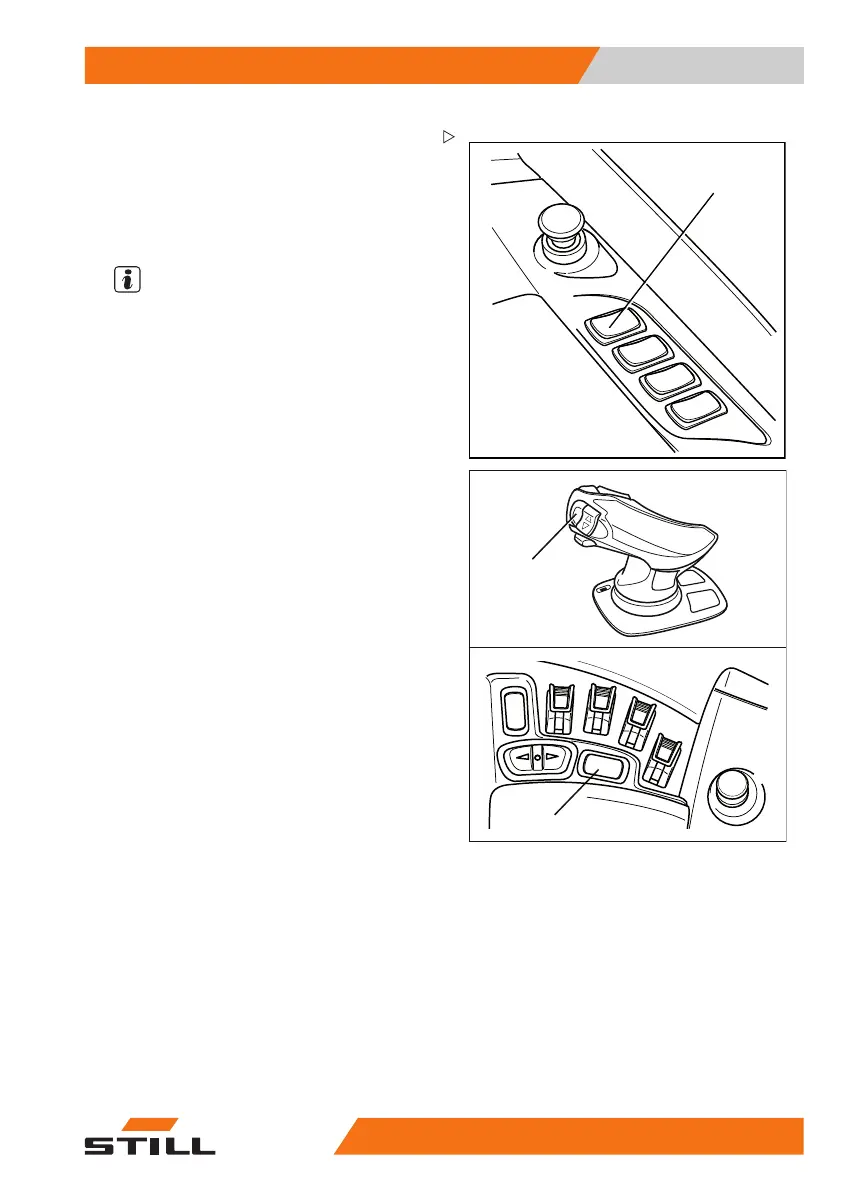 STILL